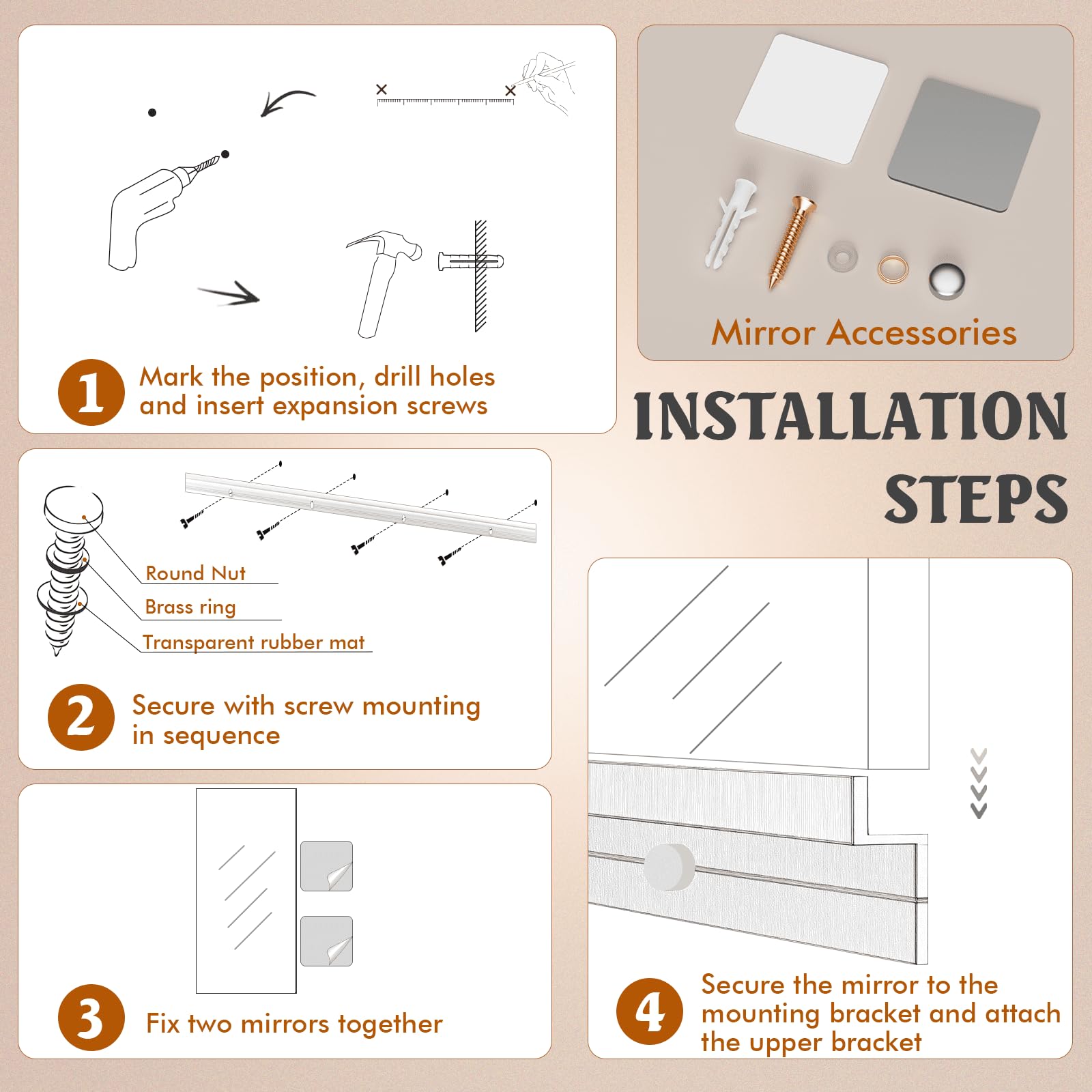 1 Mark the position, drill holes and insert expansion screws

Mirror Accessories

INSTALLATION STEPS

Round Nut
Brass ring
Transparent rubber mat

2 Secure with screw mounting in sequence

3 Fix two mirrors together

4 Secure the mirror to the mounting bracket and attach the upper bracket