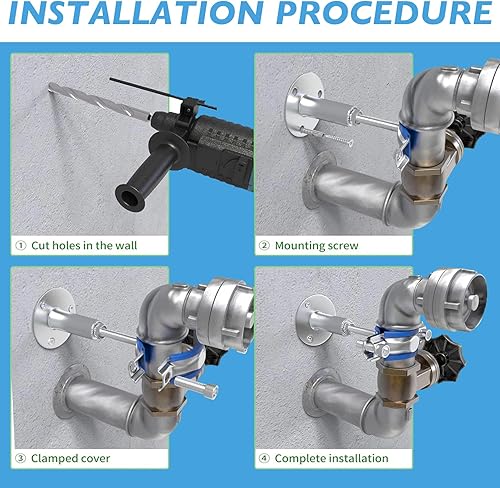 INSTALLATION PROCEDURE

① Cut holes in the wall

② Mounting screw

③ Clamped cover

④ Complete installation