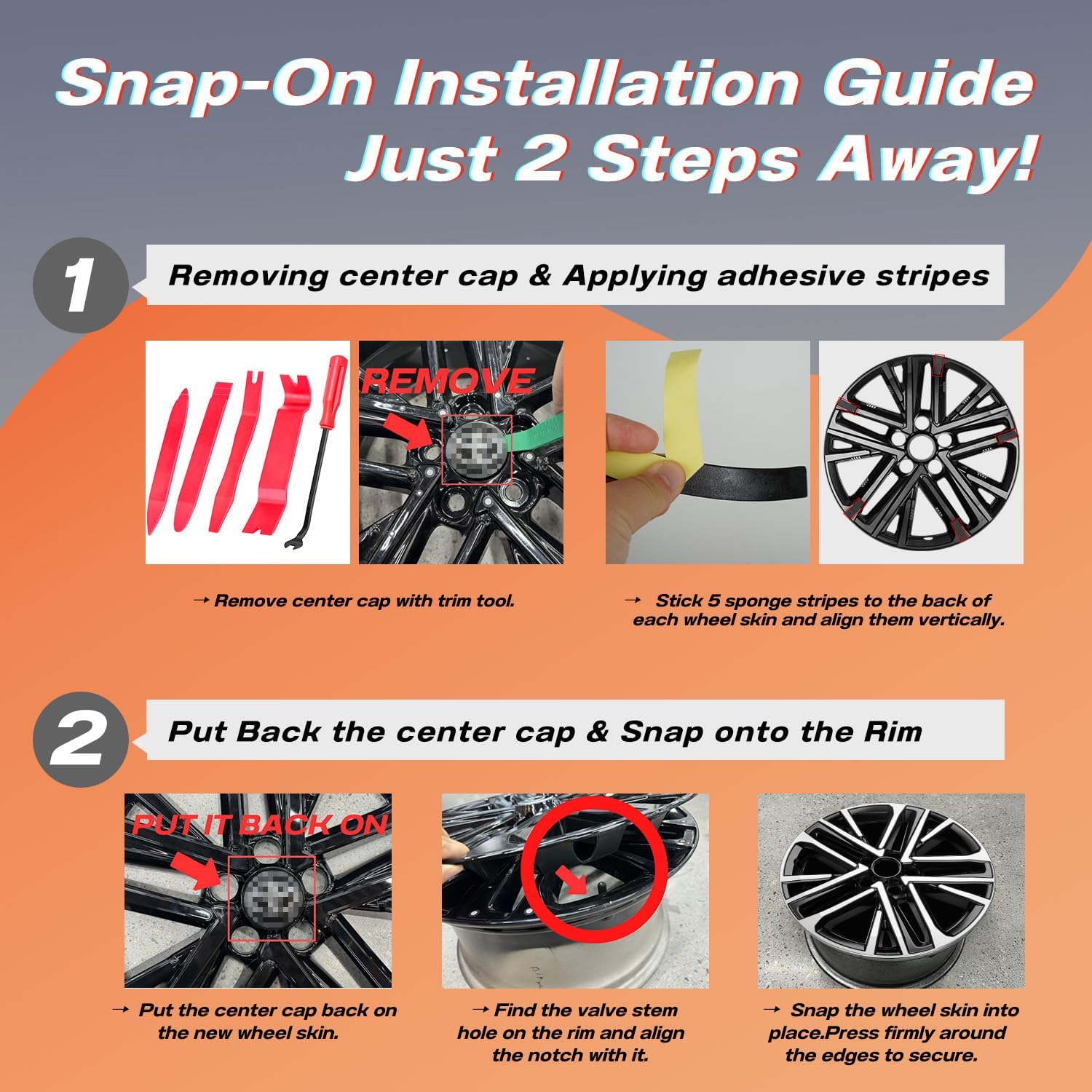 Snap-On Installation Guide
Just 2 Steps Away!

1

Removing center cap & Applying adhesive stripes

REMOVE

→ Remove center cap with trim tool.

→ Stick 5 sponge stripes to the back of each wheel skin and align them vertically.

2

Put Back the center cap & Snap onto the Rim

PUT IT BACK ON

→ Put the center cap back on the new wheel skin.

→ Find the valve stem hole on the rim and align the notch with it.

→ Snap the wheel skin into place.Press firmly around the edges to secure.