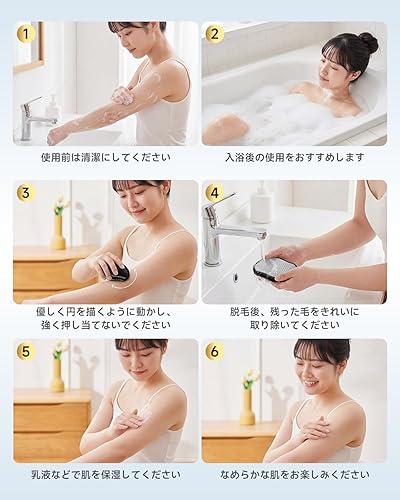 1
使用前は清潔にしてください

2
入浴後の使用をおすすめします

3
優しく円を描くように動かし、強く押し当てないでください

4
脱毛後、残った毛をきれいに取り除いてください

5
乳液などで肌を保湿してください

6
なめらかな肌をお楽しみください