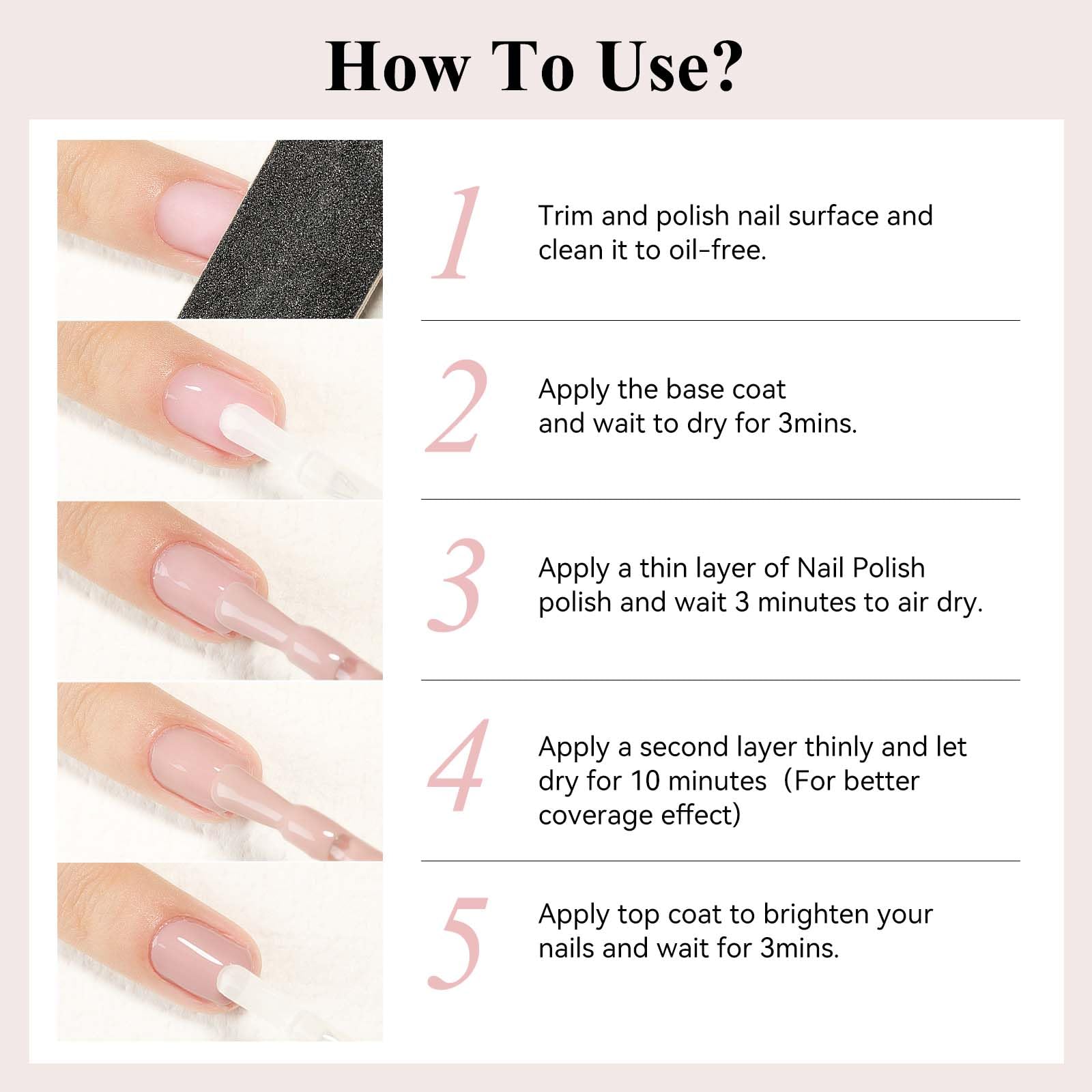 How To Use?

1 Trim and polish nail surface and clean it to oil-free.

2 Apply the base coat and wait to dry for 3mins.

3 Apply a thin layer of Nail Polish polish and wait 3 minutes to air dry.

4 Apply a second layer thinly and let dry for 10 minutes（For better coverage effect)

5 Apply top coat to brighten your nails and wait for 3mins.