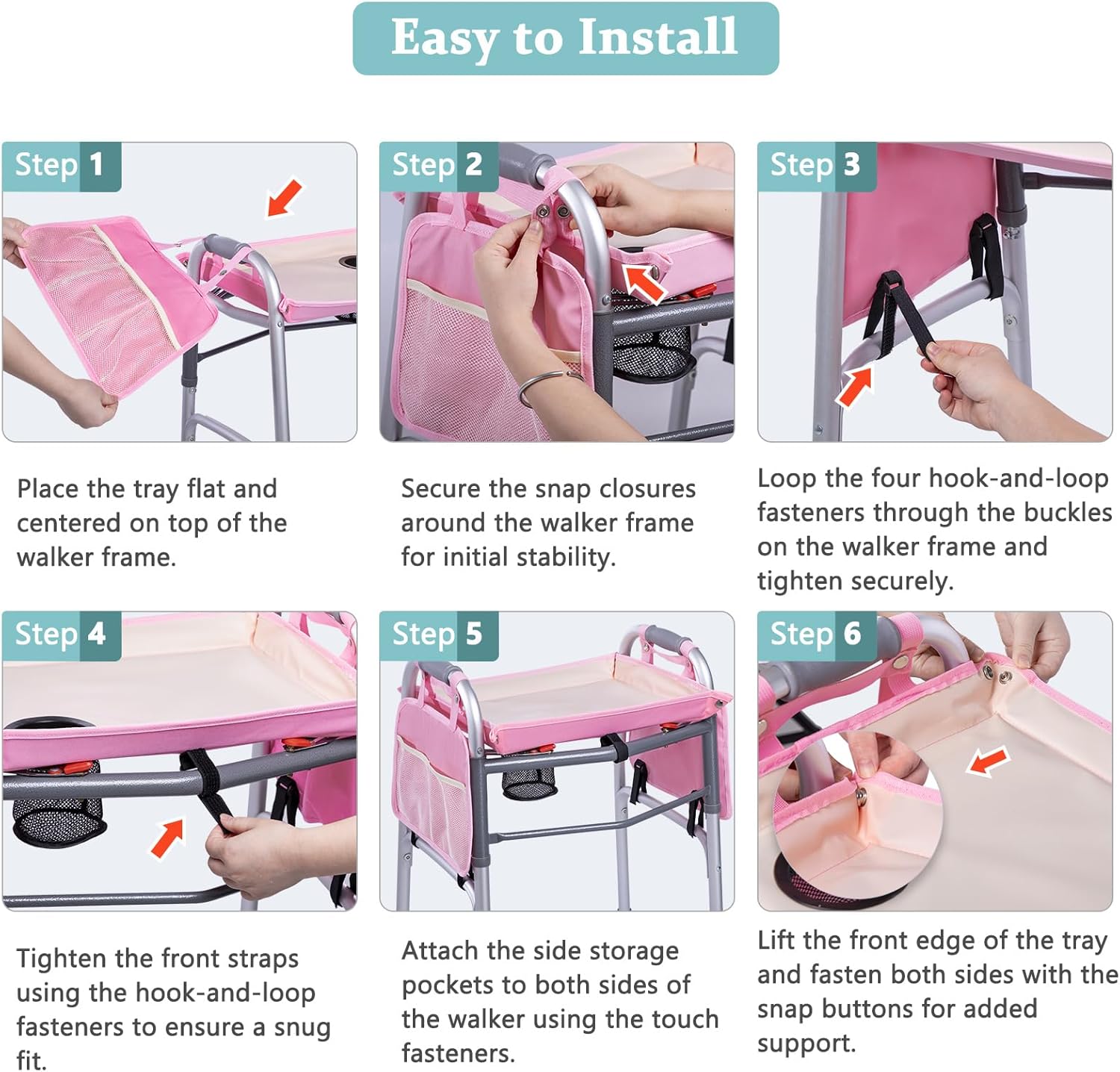 Easy to Install

Step 1

Place the tray flat and centered on top of the walker frame.

Step 2

Secure the snap closures around the walker frame for initial stability.

Step 3

Loop the four hook-and-loop fasteners through the buckles on the walker frame and tighten securely.

Step 4

Tighten the front straps using the hook-and-loop fasteners to ensure a snug fit.

Step 5

Attach the side storage pockets to both sides of the walker using the touch fasteners.

Step 6

Lift the front edge of the tray and fasten both sides with the snap buttons for added support.