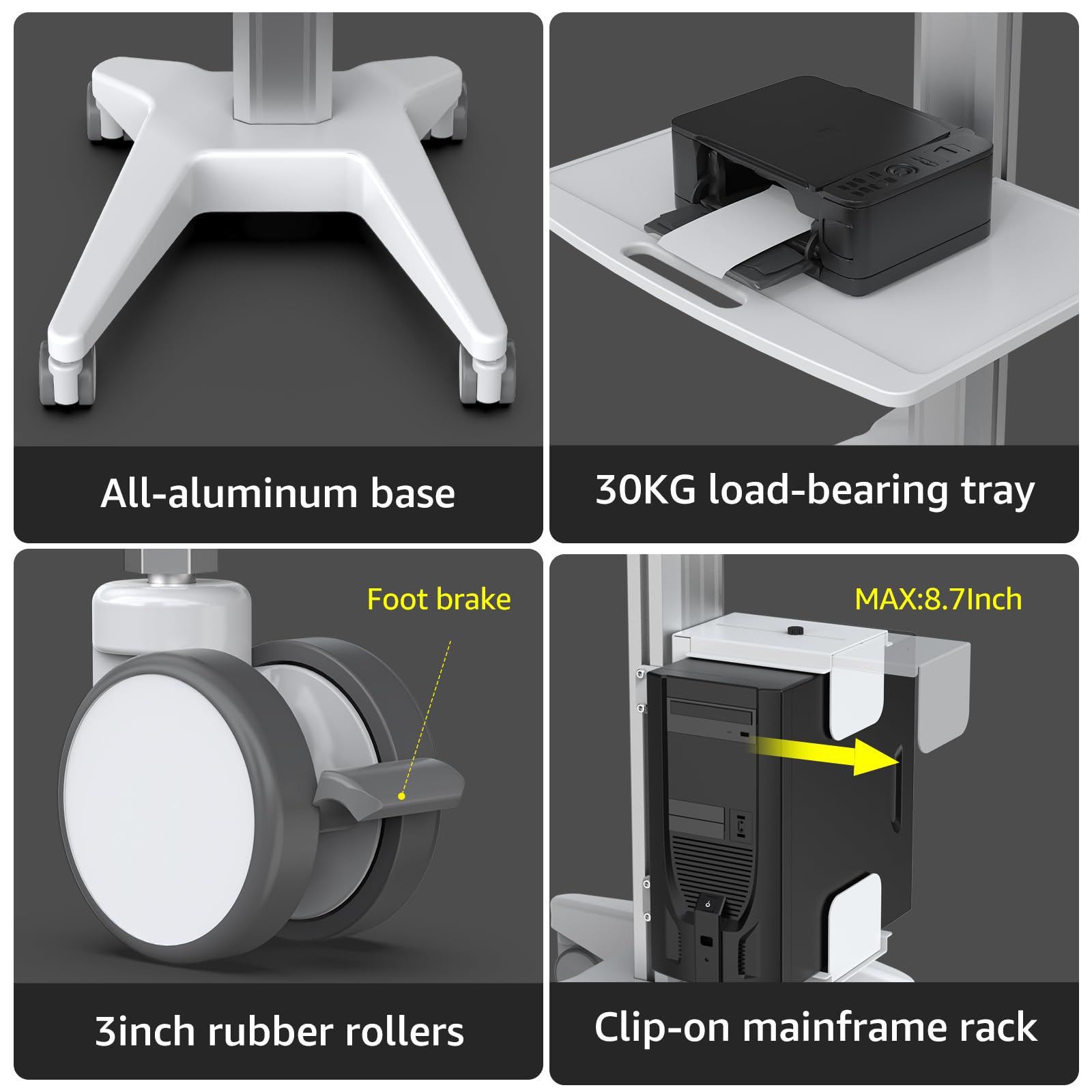 All-aluminum base

30KG load-bearing tray

Foot brake

3inch rubber rollers

MAX:8.7Inch

Clip-on mainframe rack