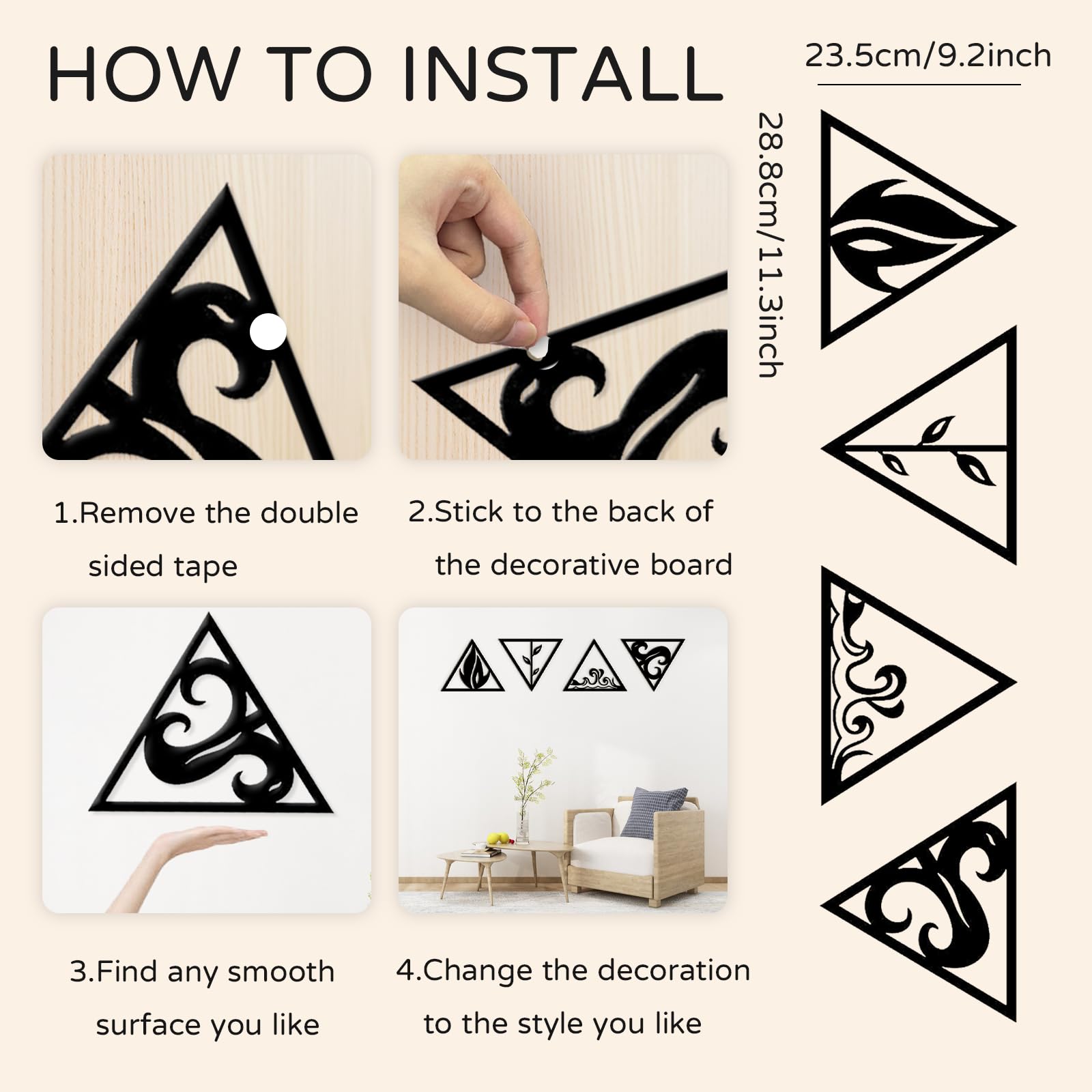 HOW TO INSTALL

23.5cm/9.2inch

28.8cm/11.3inch

1.Remove the double sided tape

2.Stick to the back of the decorative board

3.Find any smooth surface you like

4.Change the decoration to the style you like