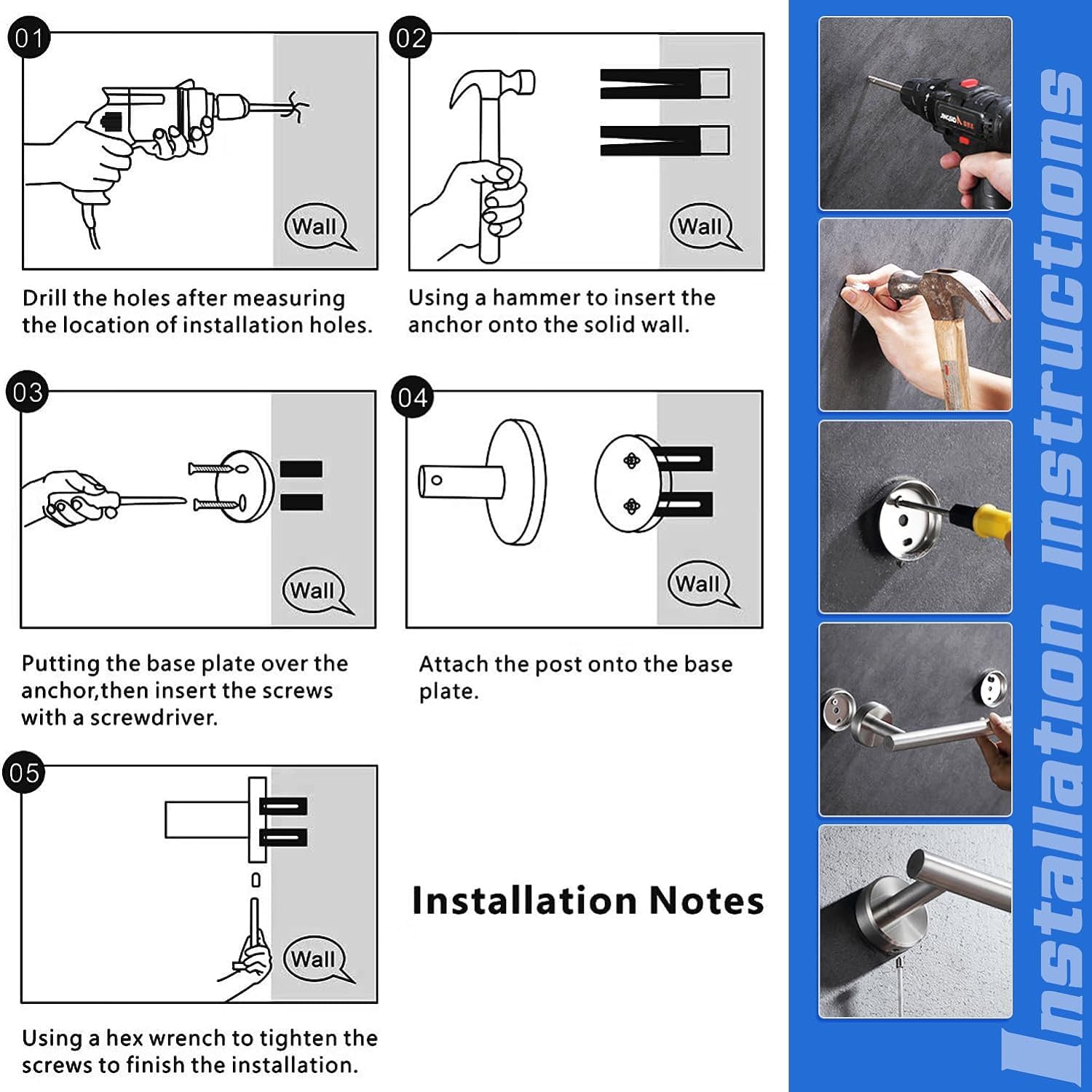 01

Wall

Drill the holes after measuring the location of installation holes.

02

Wall

Using a hammer to insert the anchor onto the solid wall.

03

Wall

Putting the base plate over the anchor,then insert the screws with a screwdriver.

04

Wall

Attach the post onto the base plate.

05

Wall

Using a hex wrench to tighten the screws to finish the installation.

Installation Notes

Installation instructions