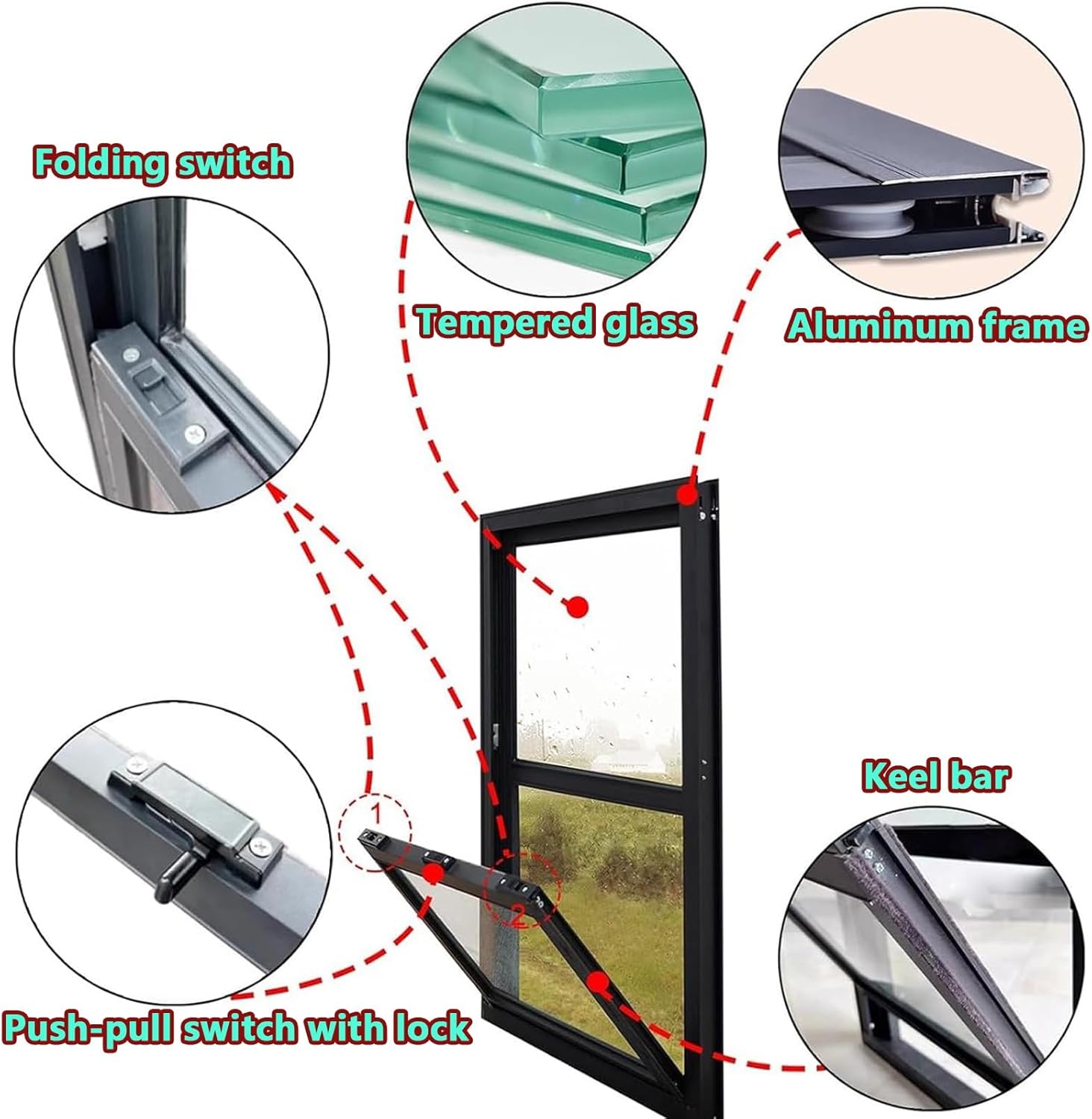 Folding switch

Tempered glass

Aluminum frame

Keel bar

1

2

Push-pull switch with lock