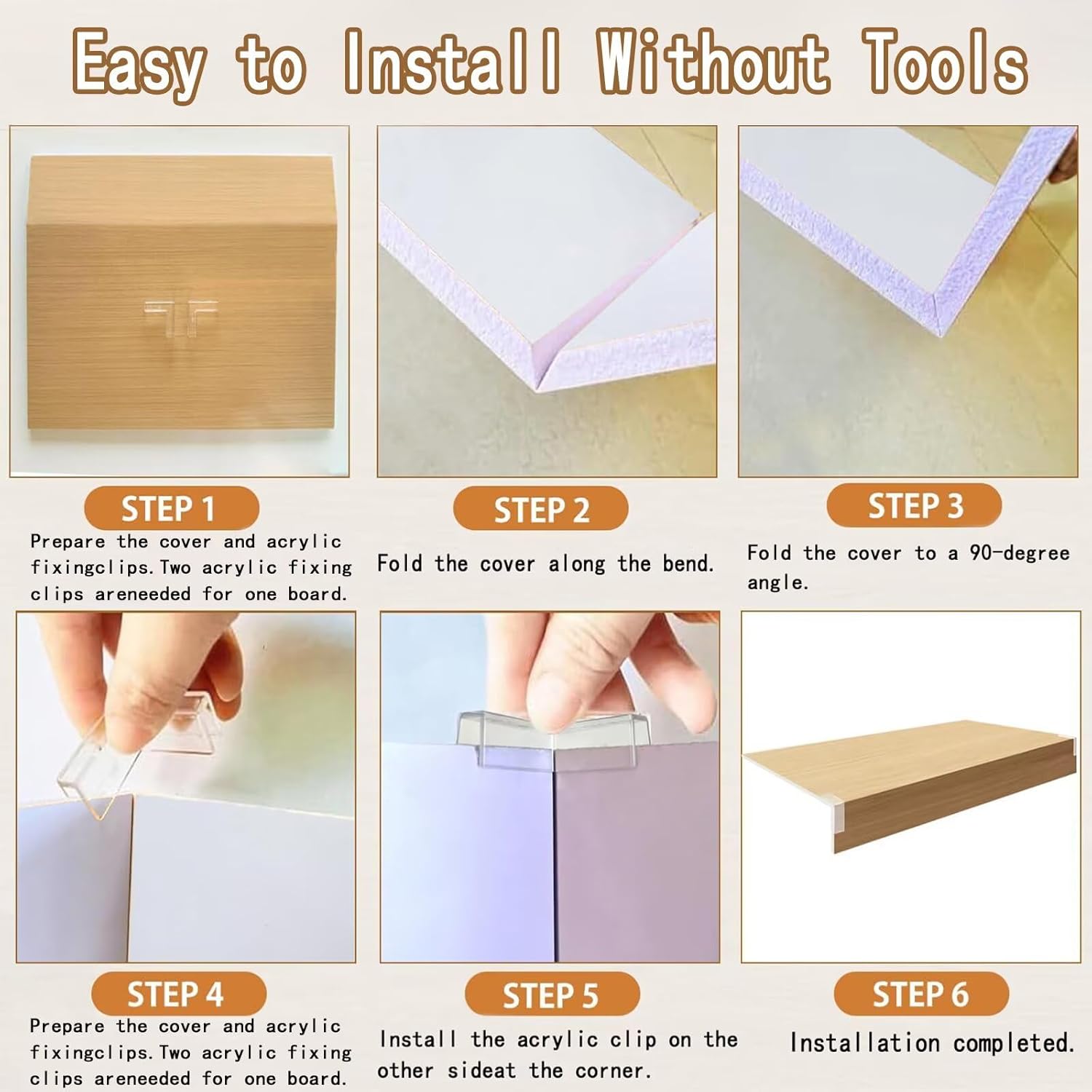 Easy to Install Without Tools

STEP 1

Prepare the cover and acrylic fixingclips.Two acrylic fixing clips areneeded for one board.

STEP 2

Fold the cover along the bend.

STEP 3

Fold the cover to a 90-degree angle.

STEP 4

Prepare the cover and acrylic fixingclips.Two acrylic fixing clips areneeded for one board.

STEP 5

Install the acrylic clip on the other sideat the corner.

STEP 6

Installation completed.