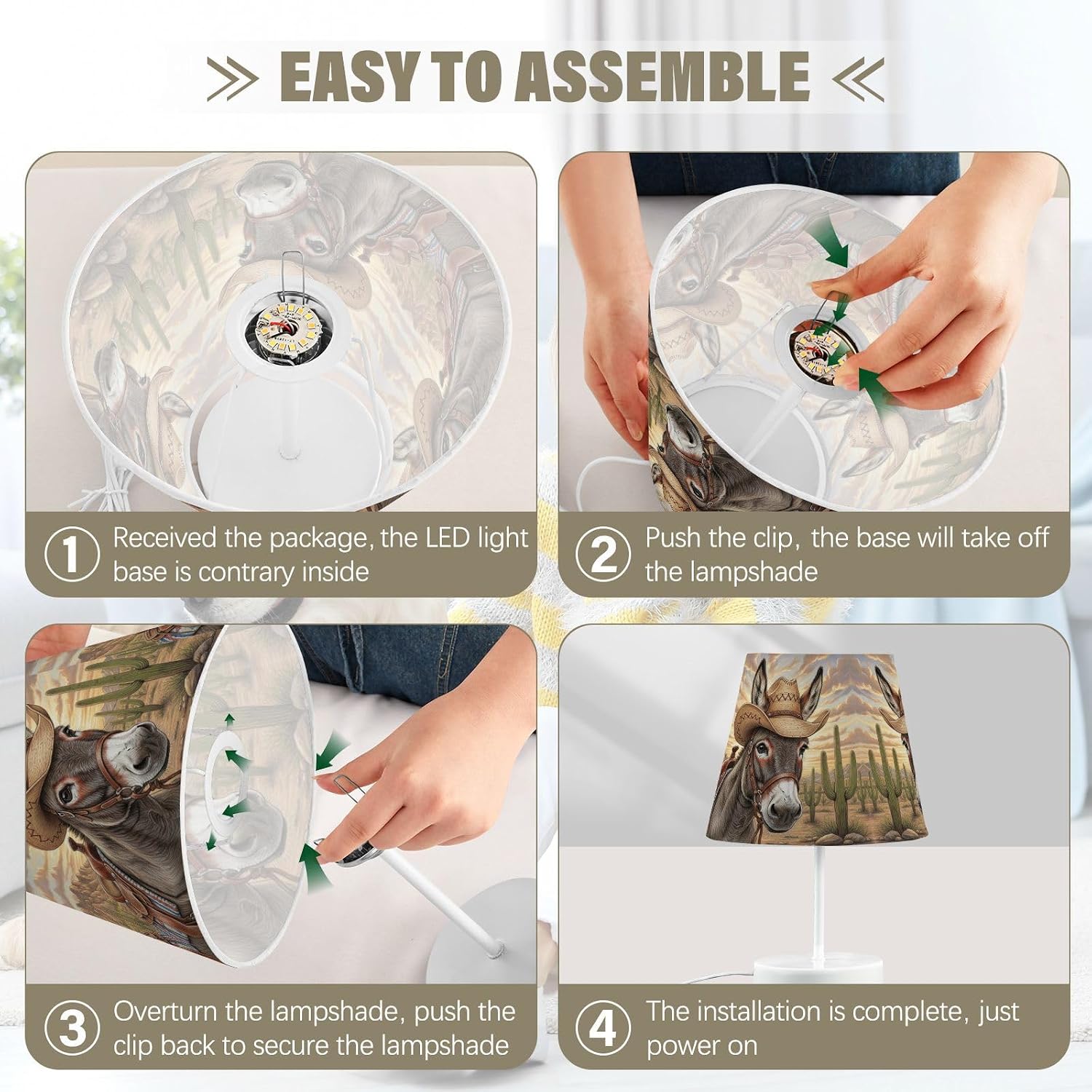 EASY TO ASSEMBLE

1 Received the package, the LED light base is contrary inside

2 Push the clip, the base will take off the lampshade

3 Overturn the lampshade, push the clip back to secure the lampshade

4 The installation is complete, just power on