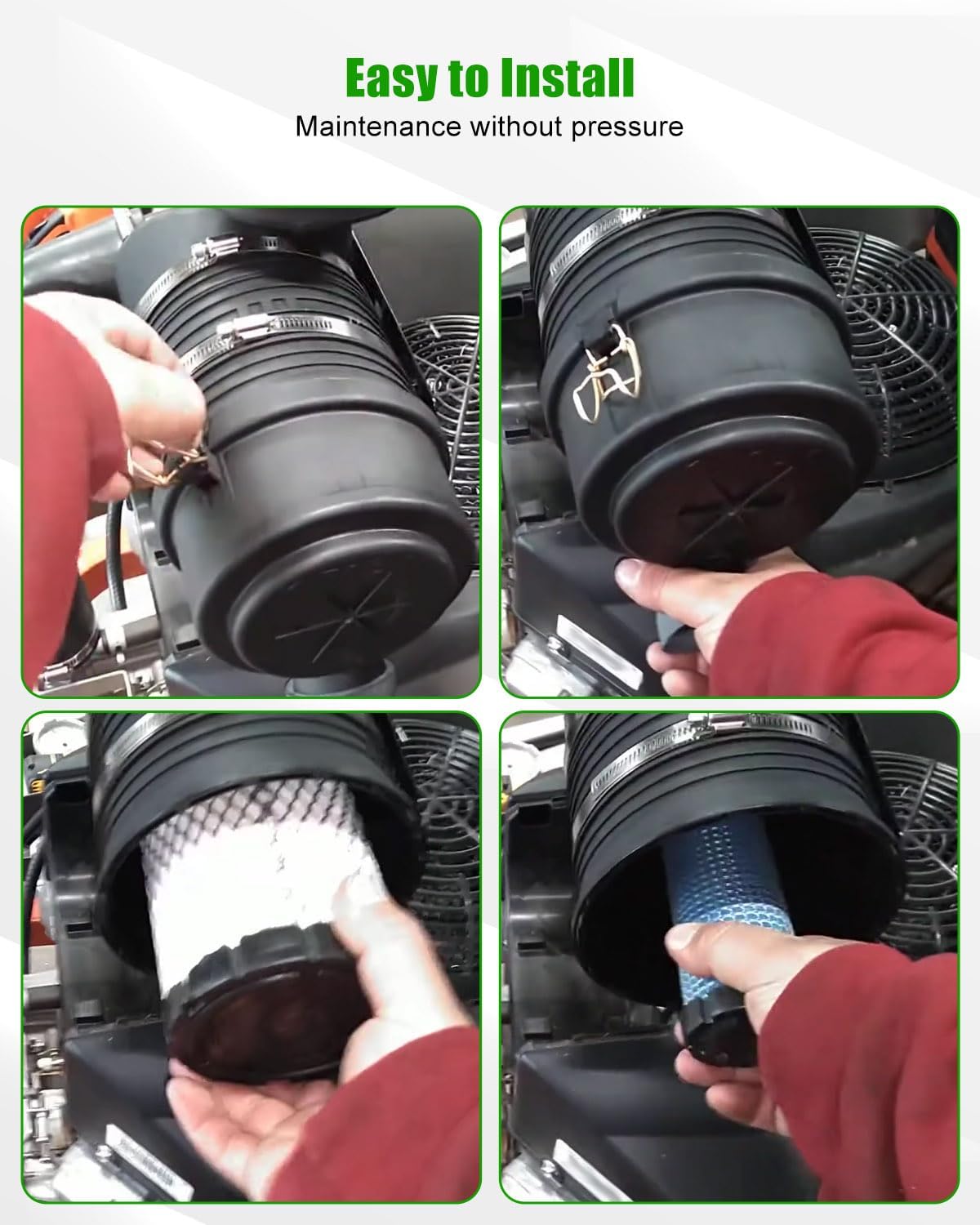 Easy to Install
Maintenance without pressure