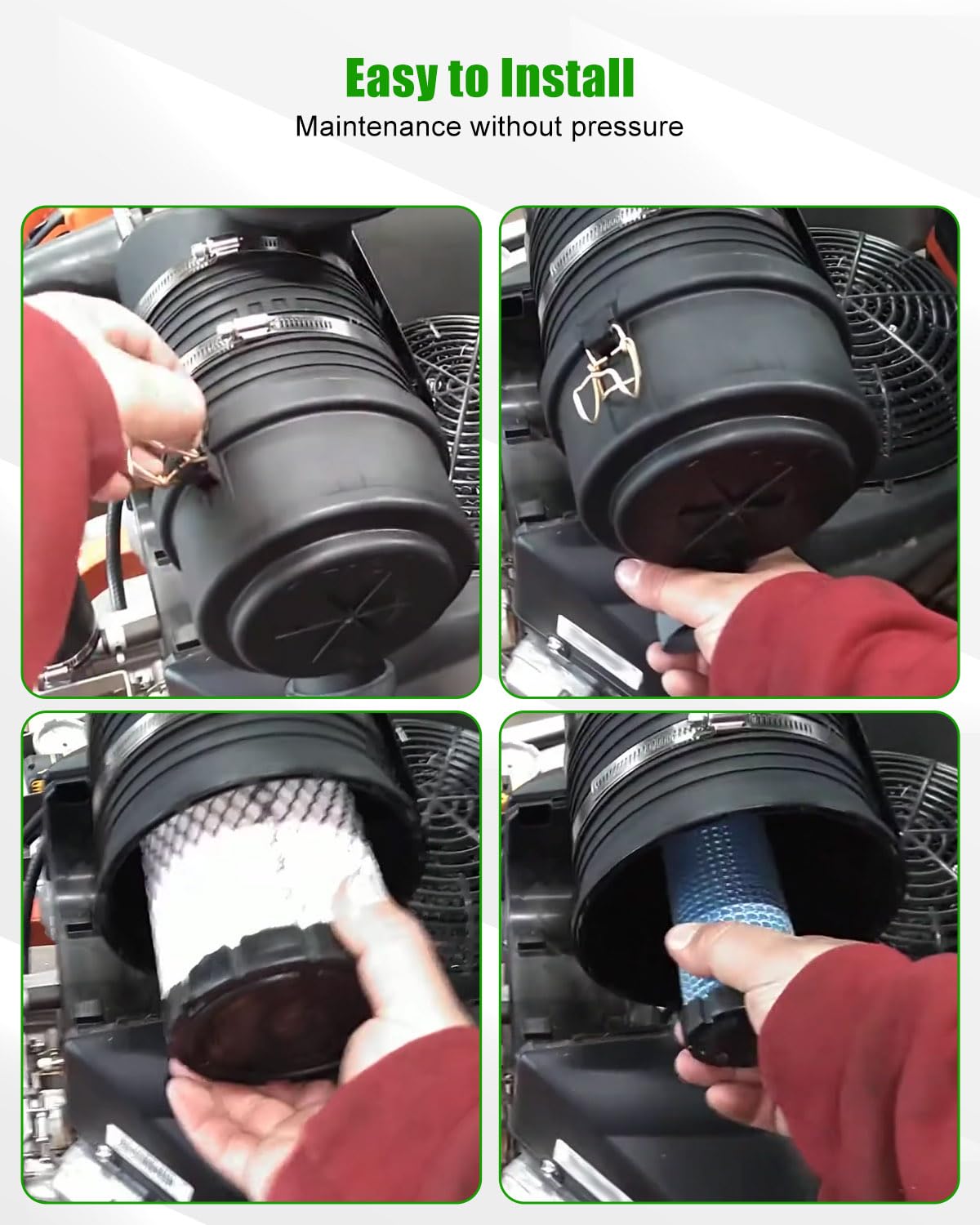 Easy to Install
Maintenance without pressure