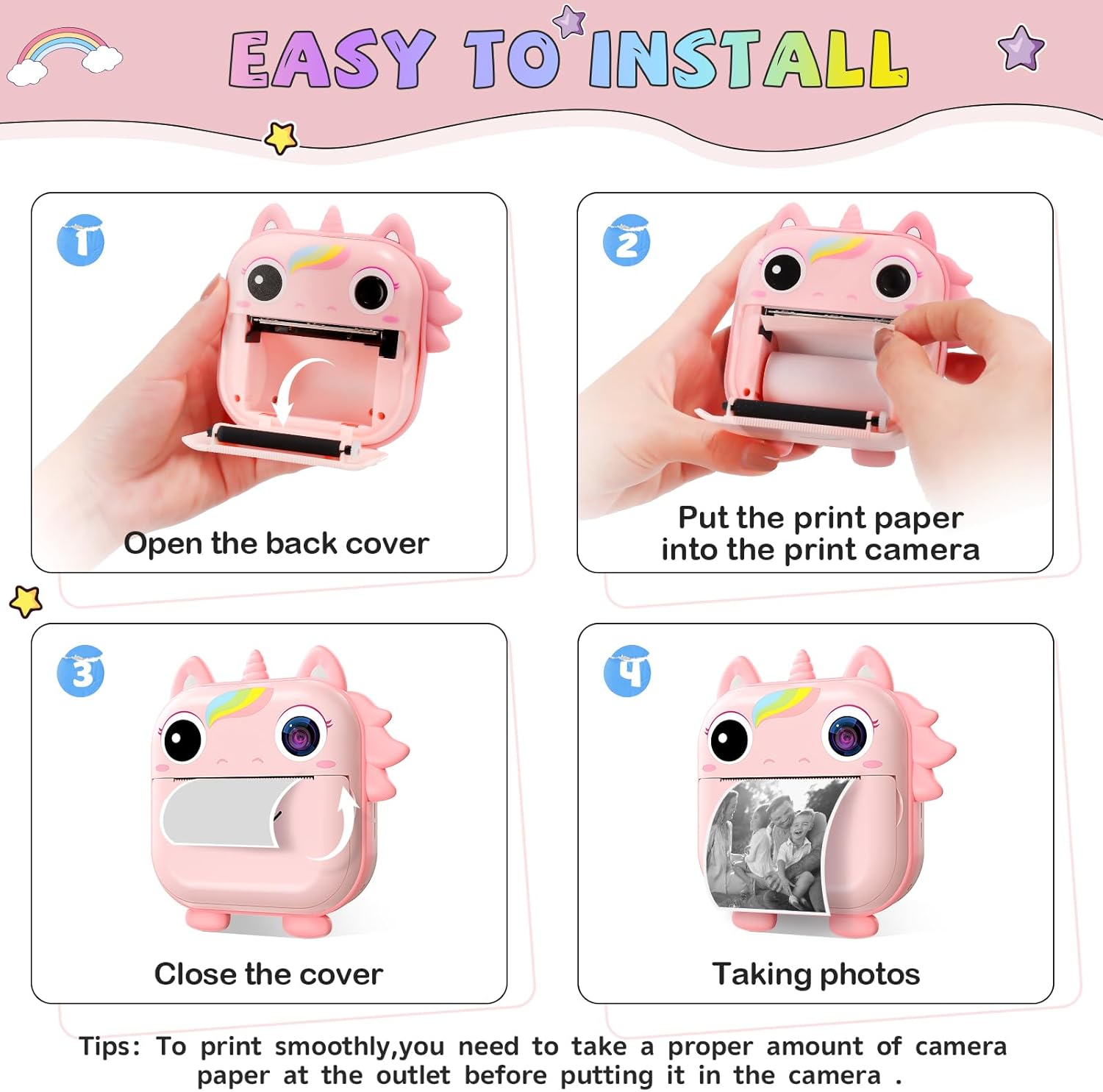 EASY TO INSTALL

1

Open the back cover

2

Put the print paper into the print camera

3

Close the cover

4

Taking photos

Tips: To print smoothly,you need to take a proper amount of camera paper at the outlet before putting it in the camera .