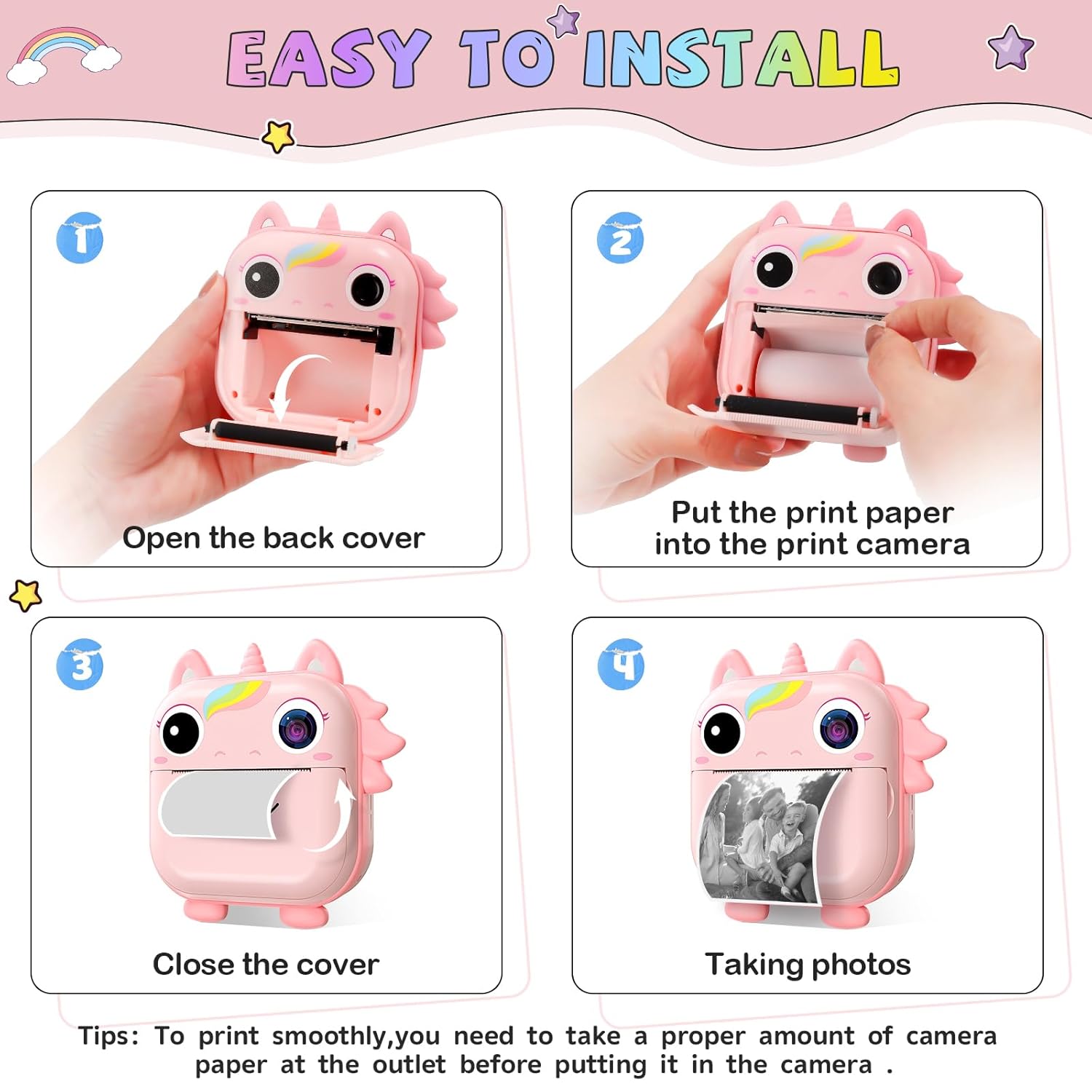 EASY TO INSTALL

1

Open the back cover

2

Put the print paper into the print camera

3

Close the cover

4

Taking photos

Tips: To print smoothly,you need to take a proper amount of camera paper at the outlet before putting it in the camera .