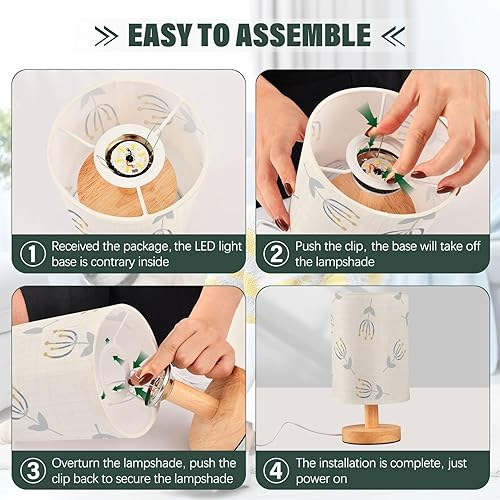 EASY TO ASSEMBLE

① Received the package, the LED light base is contrary inside

② Push the clip, the base will take off the lampshade

③ Overturn the lampshade, push the clip back to secure the lampshade

④ The installation is complete, just power on