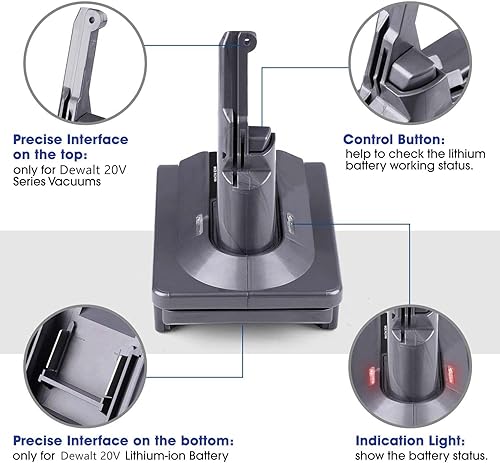 Precise Interface on the top:
only for Dewalt 20V Series Vacuums

Control Button:
help to check the lithium battery working status.

Precise Interface on the bottom:
only for Dewalt 20V Lithium-ion Battery

Indication Light:
show the battery status.