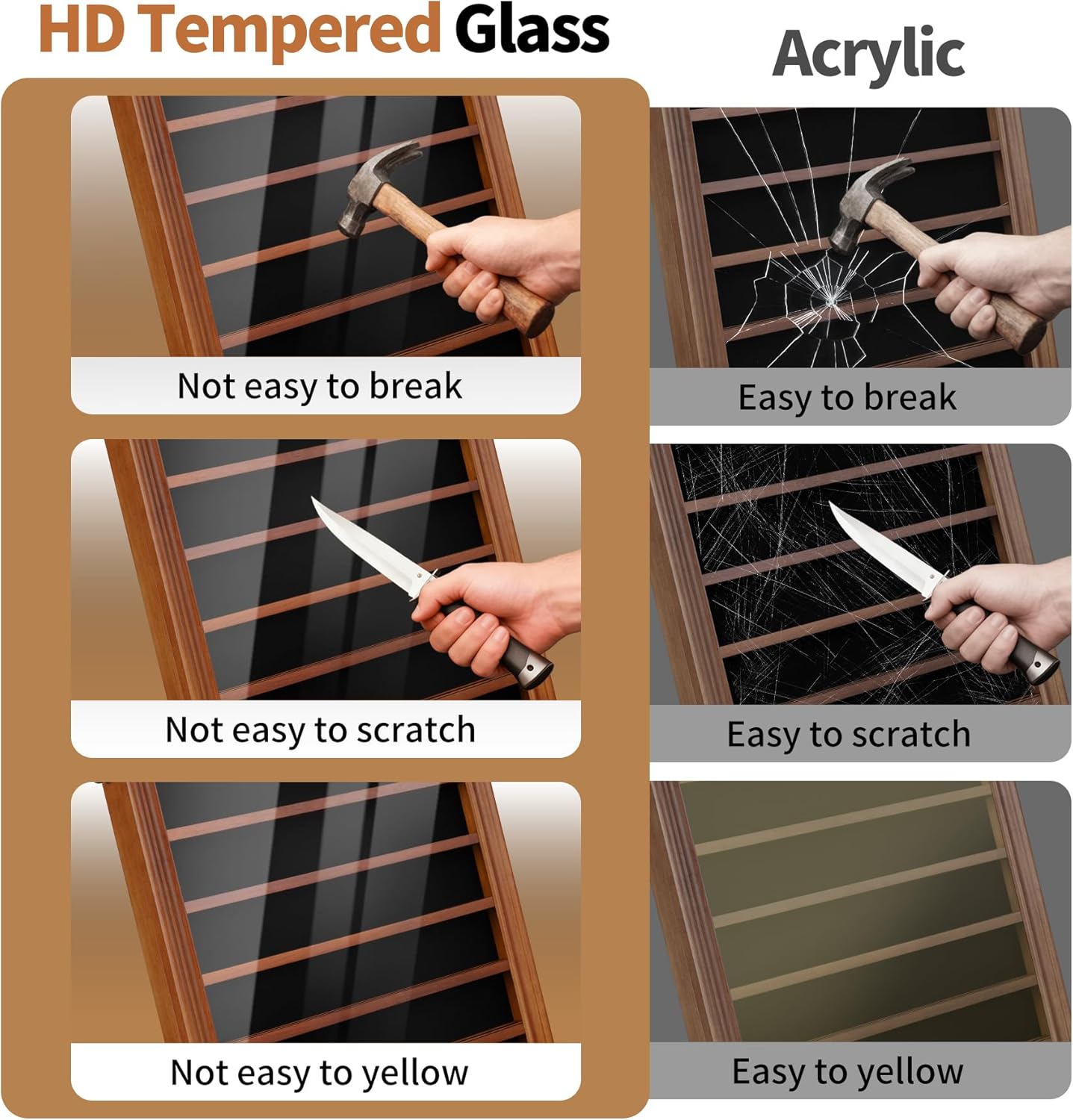 HD Tempered Glass

Not easy to break

Not easy to scratch

Not easy to yellow

Acrylic

Easy to break

Easy to scratch

Easy to yellow