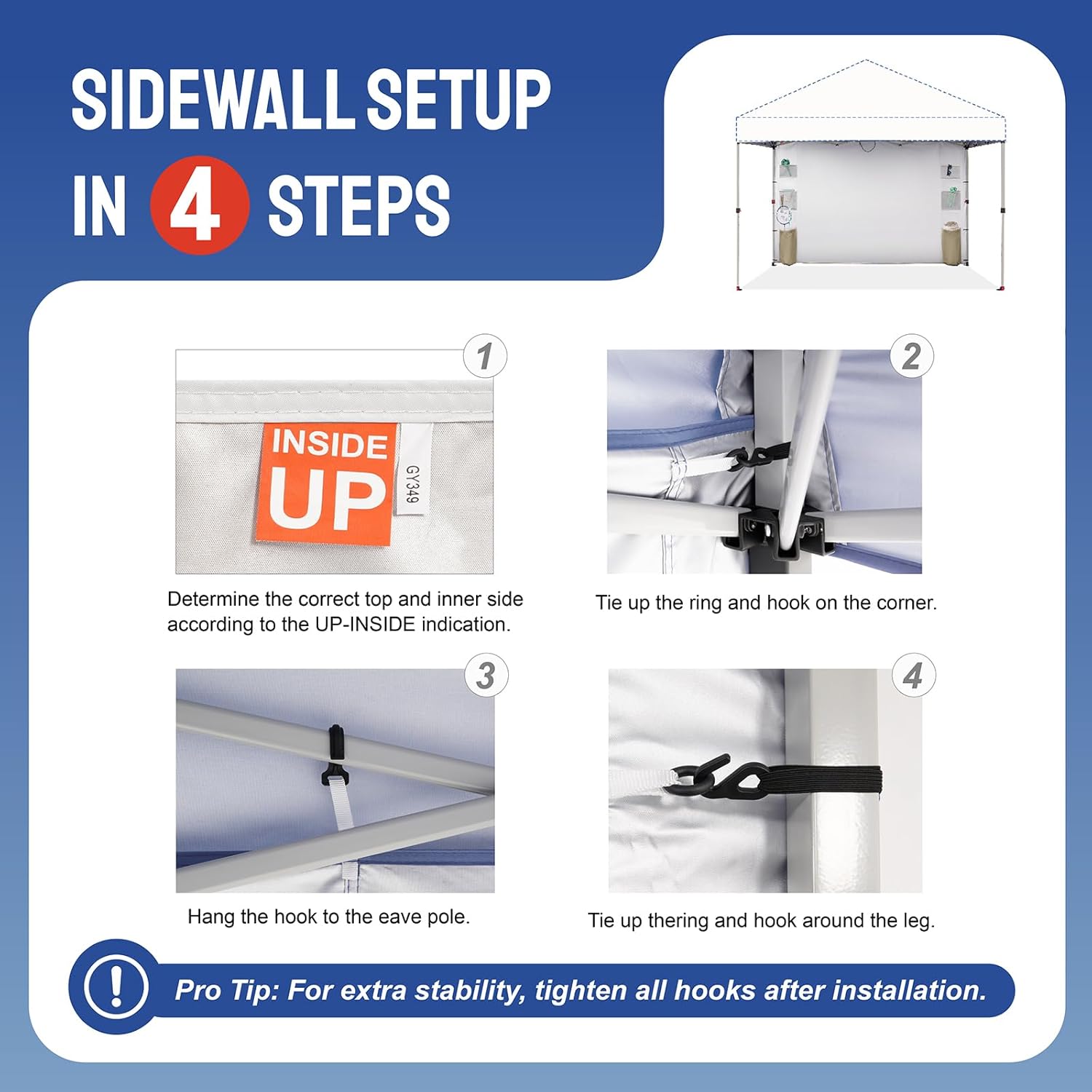 SIDEWALL SETUP IN 4 STEPS

1

INSIDE UP

GY349

Determine the correct top and inner side according to the UP-INSIDE indication.

2

Tie up the ring and hook on the corner.

3

Hang the hook to the eave pole.

4

Tie up thering and hook around the leg.

!

Pro Tip: For extra stability, tighten all hooks after installation.