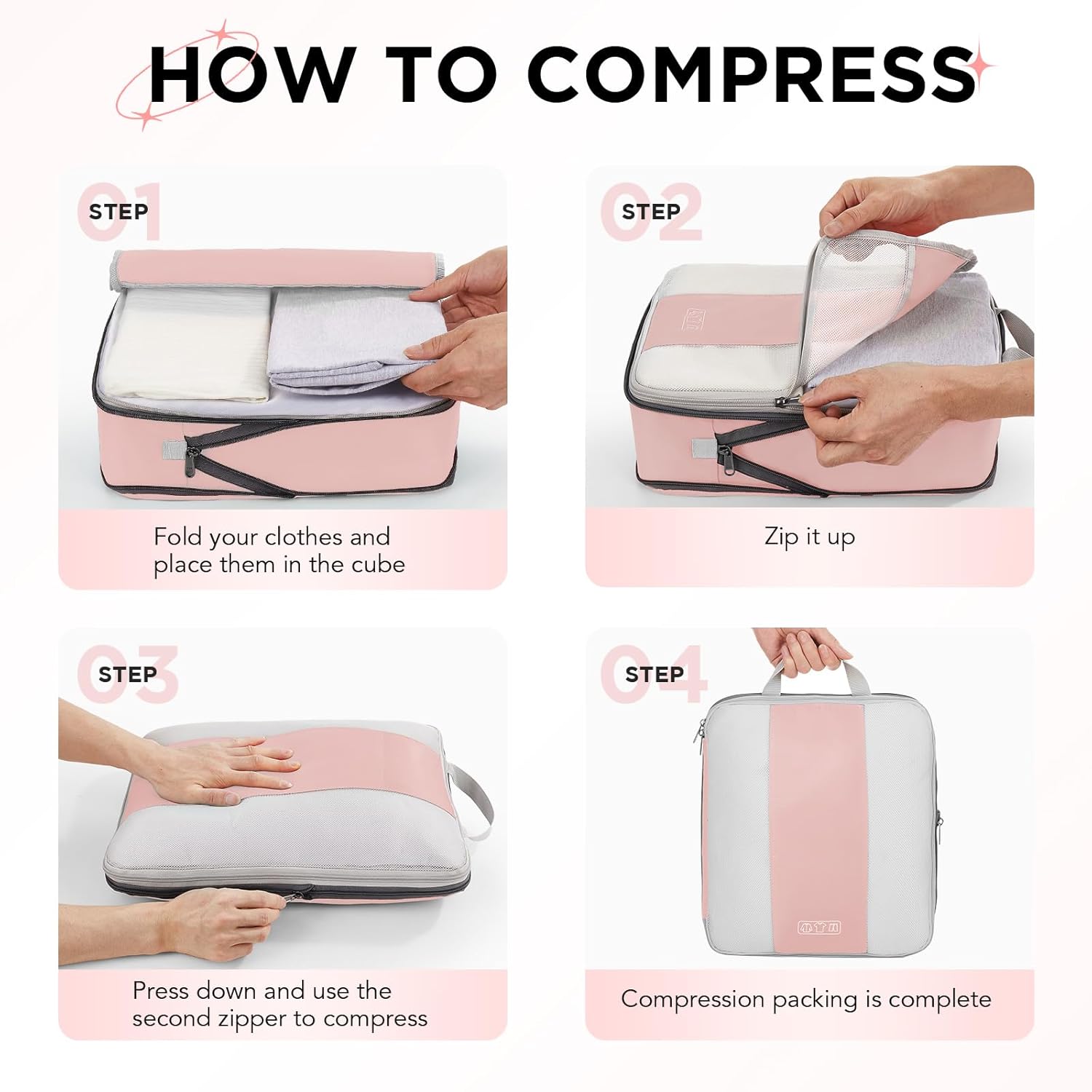 HOW TO COMPRESS

01 STEP

Fold your clothes and place them in the cube

02 STEP

Zip it up

03 STEP

Press down and use the second zipper to compress

04 STEP

Compression packing is complete