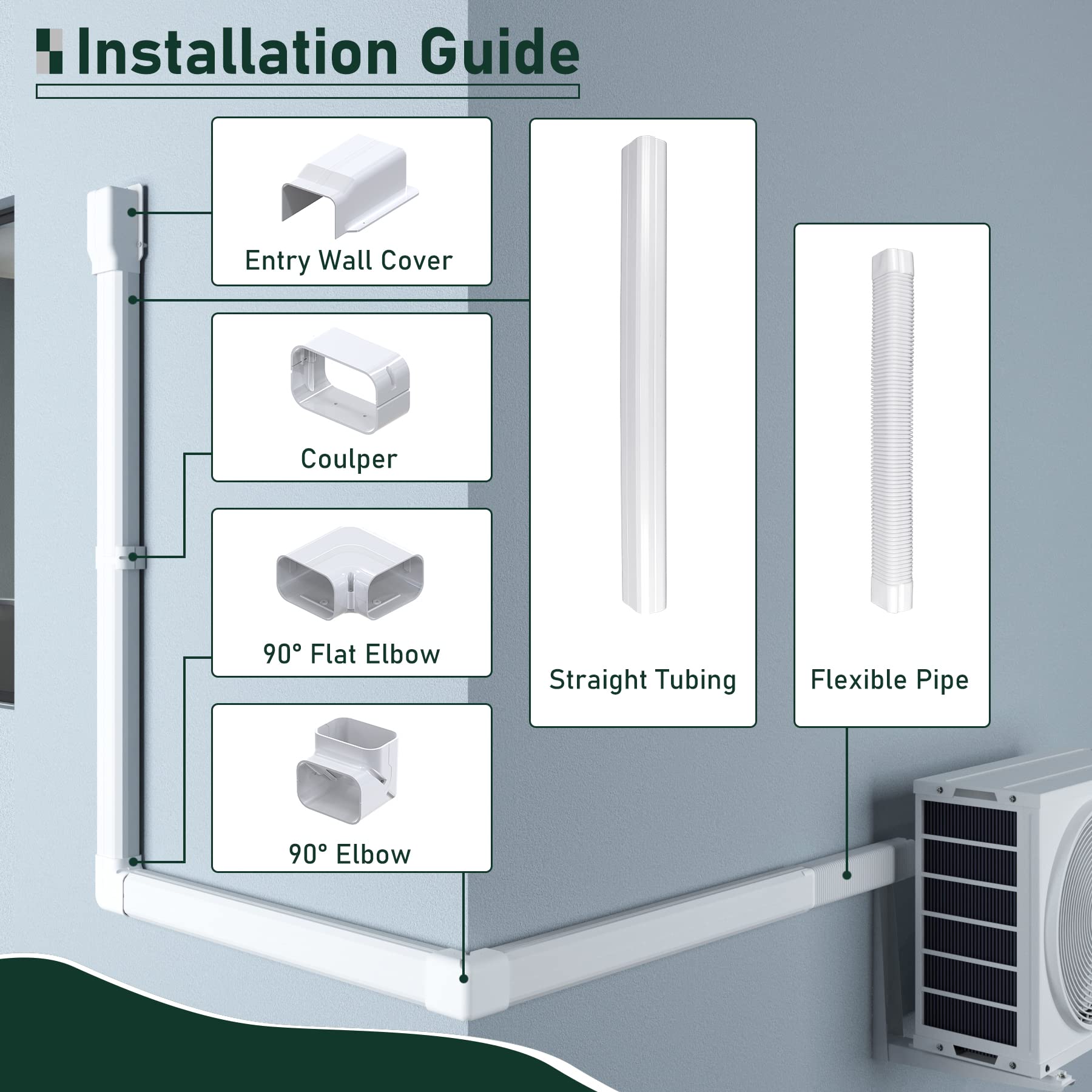 Installation Guide

Entry Wall Cover

Coulper

90° Flat Elbow

90° Elbow

Straight Tubing

Flexible Pipe