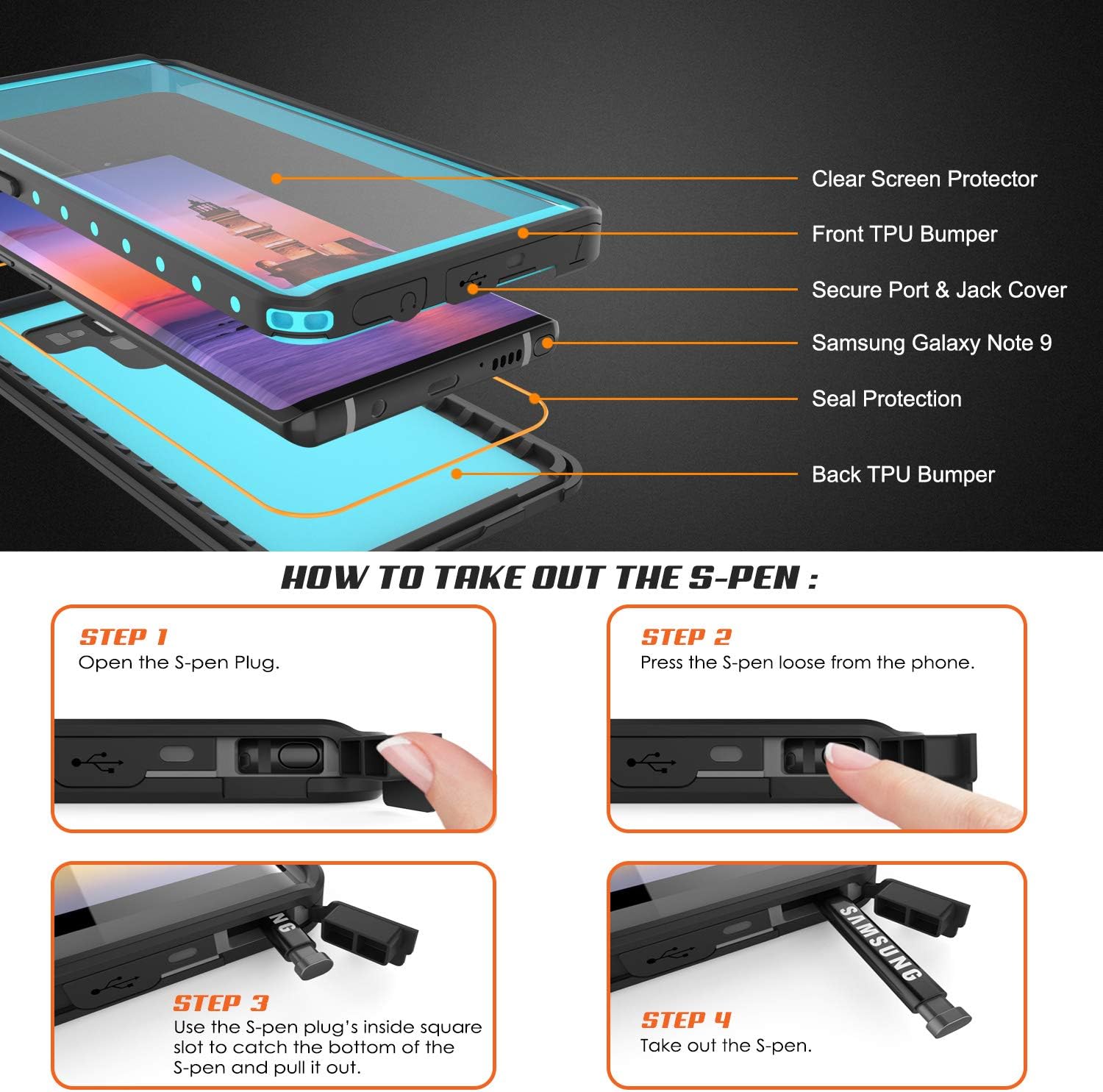 Clear Screen Protector

Front TPU Bumper

Secure Port & Jack Cover

Samsung Galaxy Note 9

Seal Protection

Back TPU Bumper

HOW TO TAKE OUT THE S-PEN :

STEP 1
Open the S-pen Plug.

STEP 2
Press the S-pen loose from the phone.

NG

STEP 3
Use the S-pen plug's inside square slot to catch the bottom of the S-pen and pull it out.

SAMSUNG

STEP 4
Take out the S-pen.