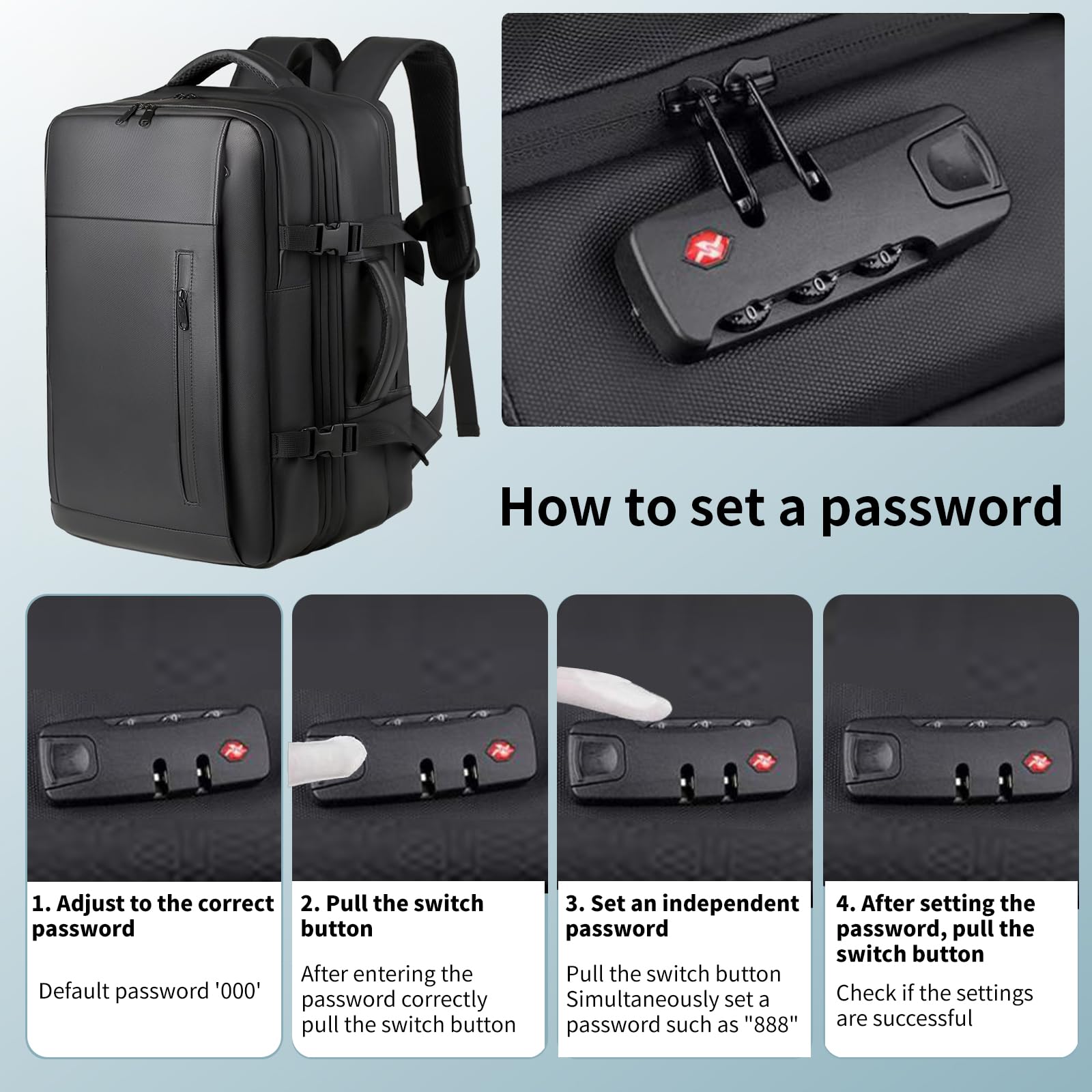 How to set a password

1. Adjust to the correct password

Default password '000'

2. Pull the switch button

After entering the password correctly pull the switch button

3. Set an independent password

Pull the switch button Simultaneously set a password such as "888"

4. After setting the password, pull the switch button

Check if the settings are successful