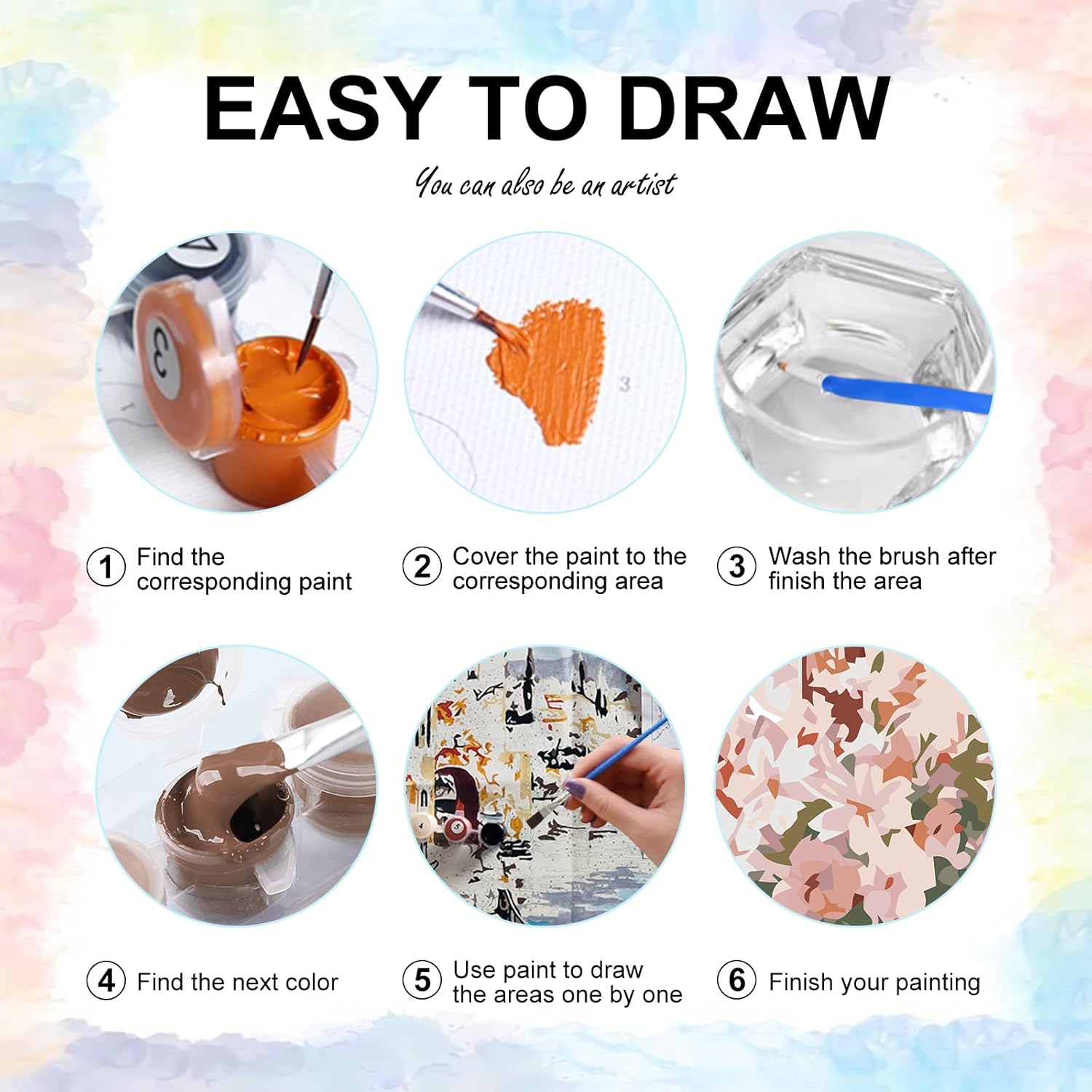 EASY TO DRAW

You can also be an artist

3

3

1 Find the corresponding paint

2 Cover the paint to the corresponding area

3 Wash the brush after finish the area

4 Find the next color

5 Use paint to draw the areas one by one

6 Finish your painting