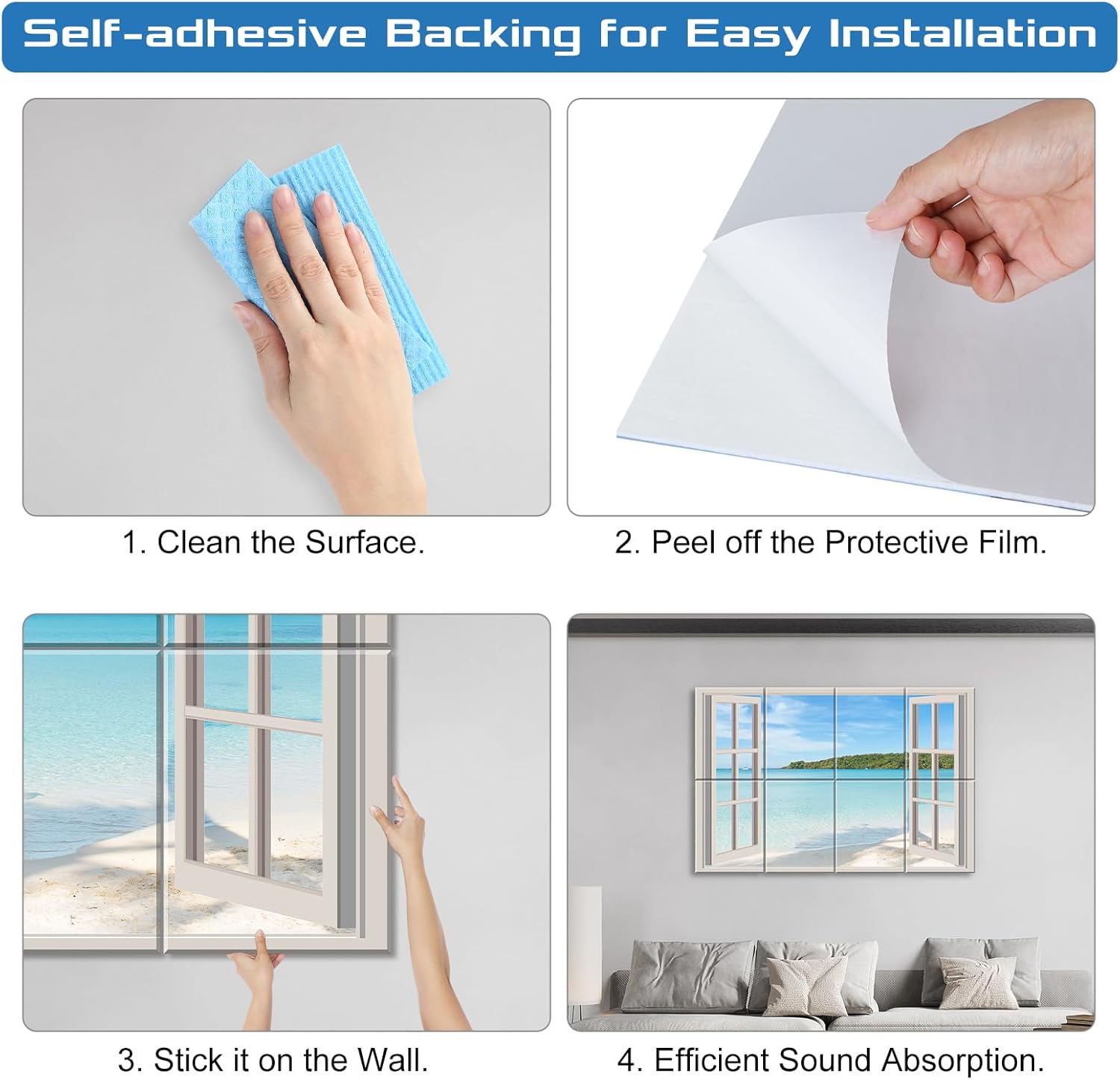 Self-adhesive Backing for Easy Installation

1. Clean the Surface.

2. Peel off the Protective Film.

3. Stick it on the Wall.

4. Efficient Sound Absorption.