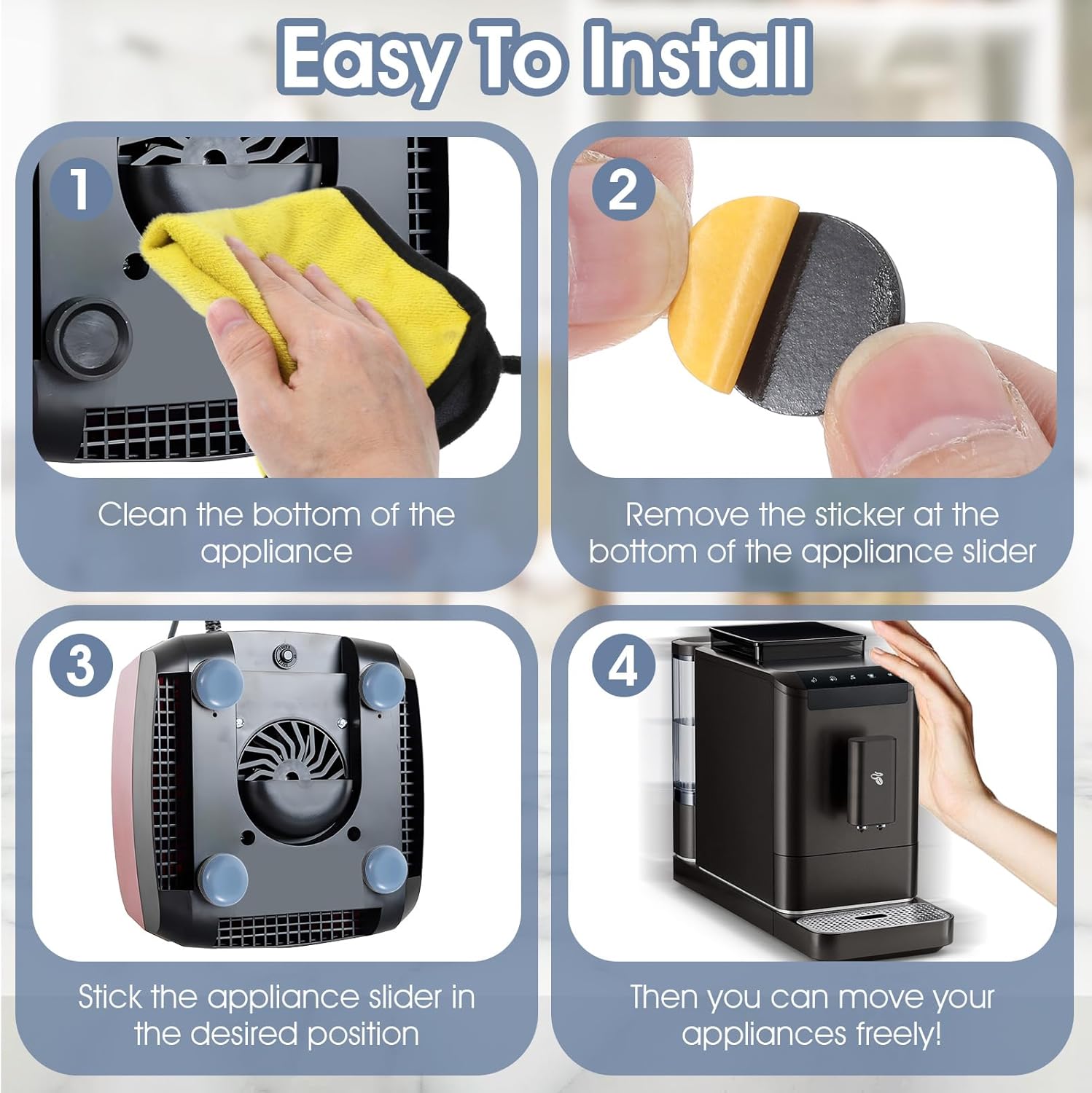 Easy To Install

1

Clean the bottom of the appliance

2

Remove the sticker at the bottom of the appliance slider

3

Stick the appliance slider in the desired position

4

Then you can move your appliances freely!