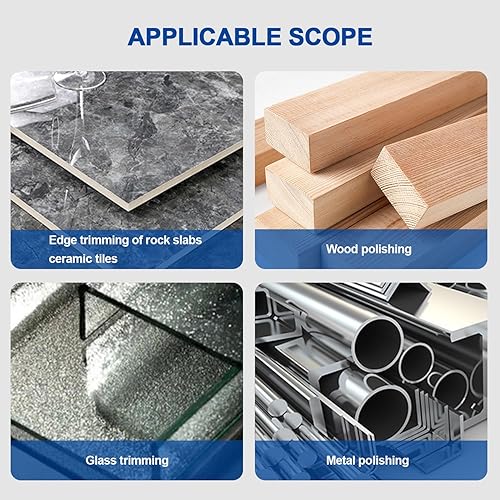 APPLICABLE SCOPE

Edge trimming of rock slabs ceramic tiles

Wood polishing

Glass trimming

Metal polishing