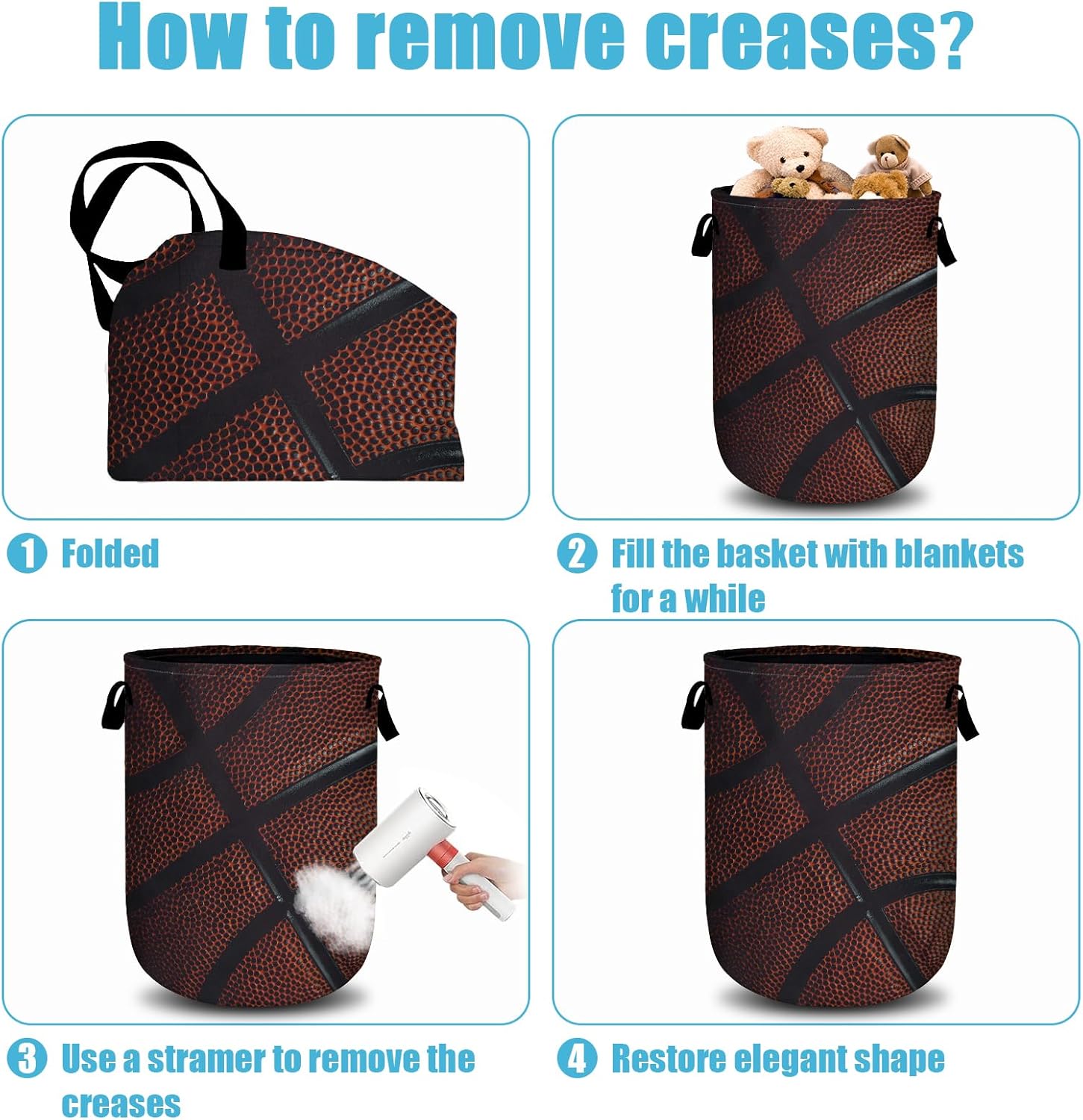 How to remove creases?

1 Folded

2 Fill the basket with blankets for a while

3 Use a stramer to remove the creases

4 Restore elegant shape