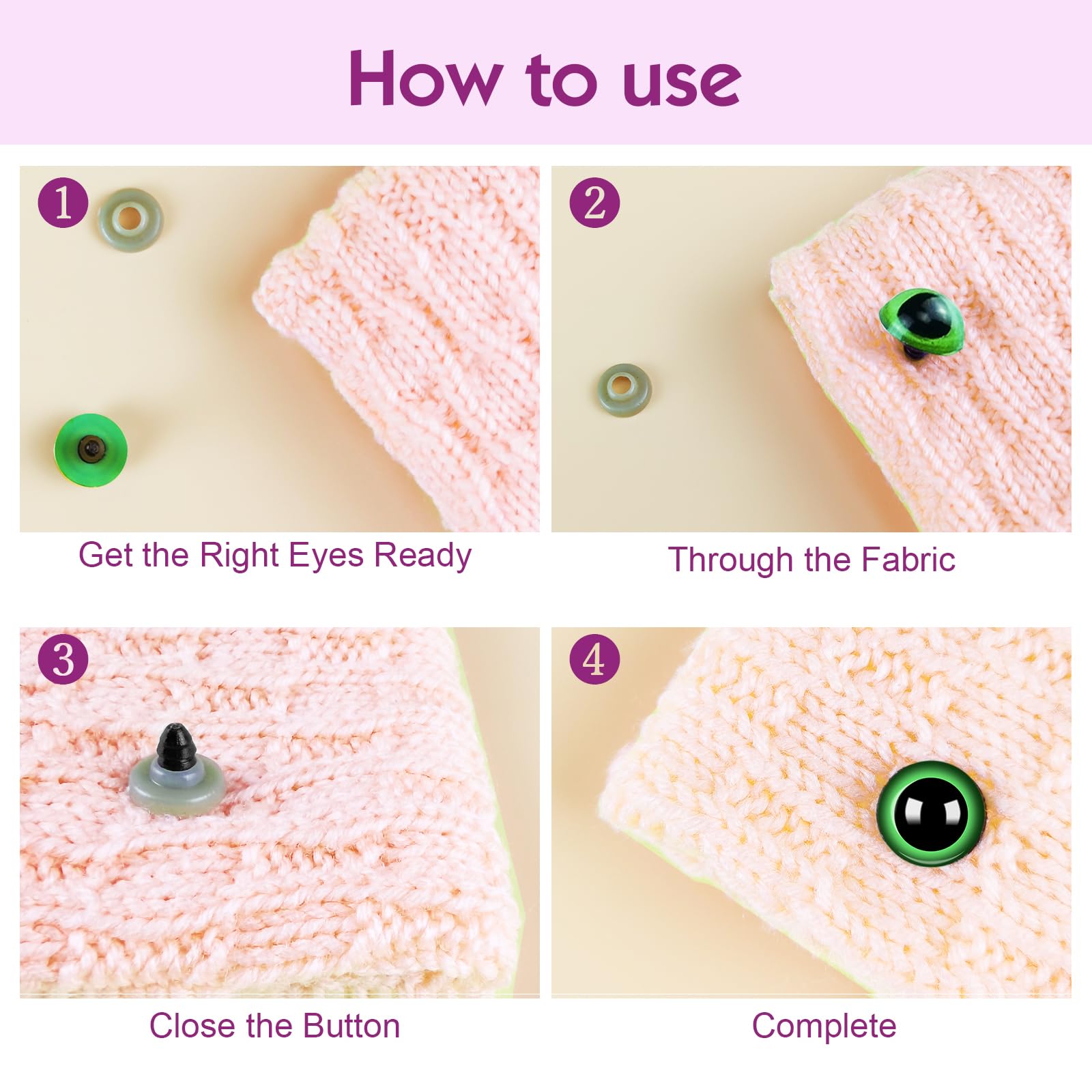 How to use

1

Get the Right Eyes Ready

2

Through the Fabric

3

Close the Button

4

Complete