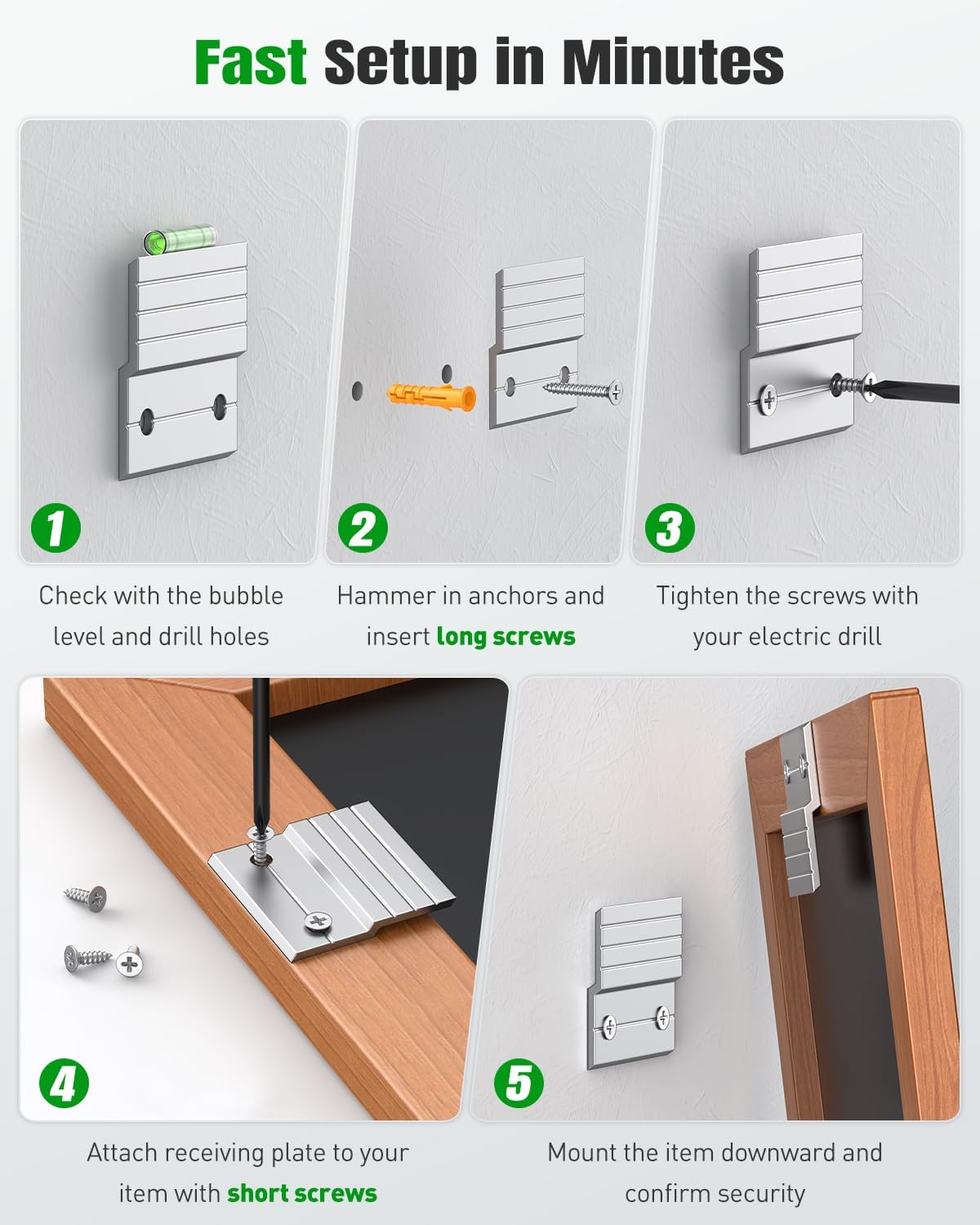 Fast Setup in Minutes

1

Check with the bubble level and drill holes

2

Hammer in anchors and insert long screws

3

Tighten the screws with your electric drill

4

Attach receiving plate to your item with short screws

5

Mount the item downward and confirm security