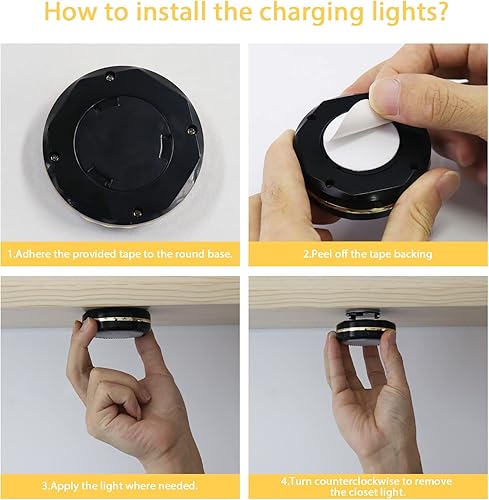 How to install the charging lights?

1.Adhere the provided tape to the round base.

2.Peel off the tape backing

3.Apply the light where needed.

4.Turn counterclockwise to remove the closet light.