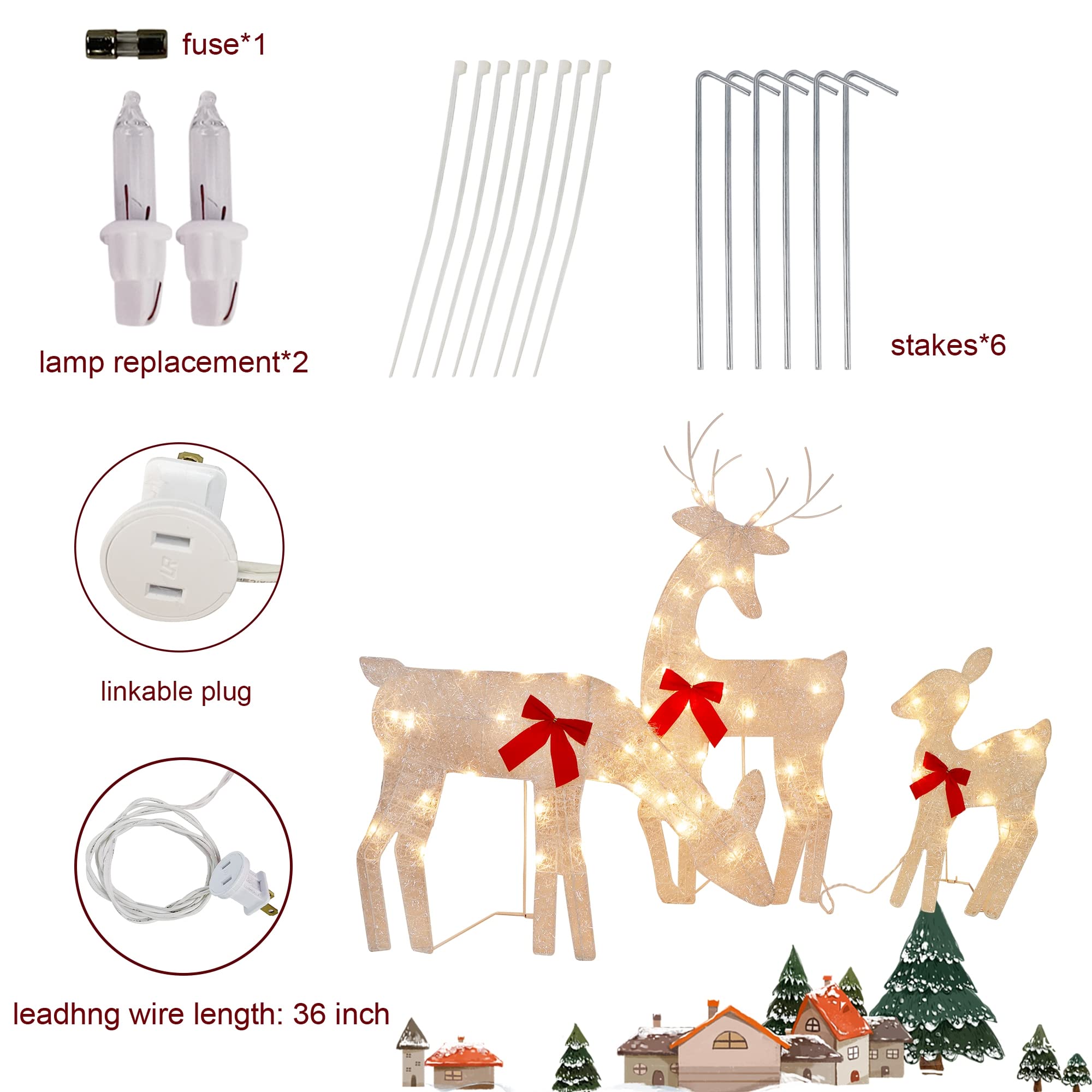 fuse*1

lamp replacement*2

stakes*6

linkable plug

leadhng wire length: 36 inch