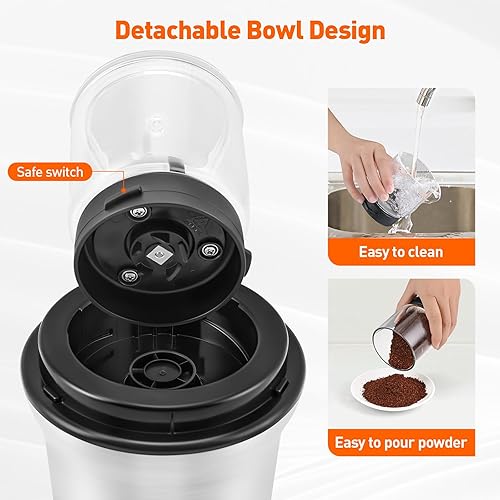 Detachable Bowl Design

Safe switch

Easy to clean

Easy to pour powder