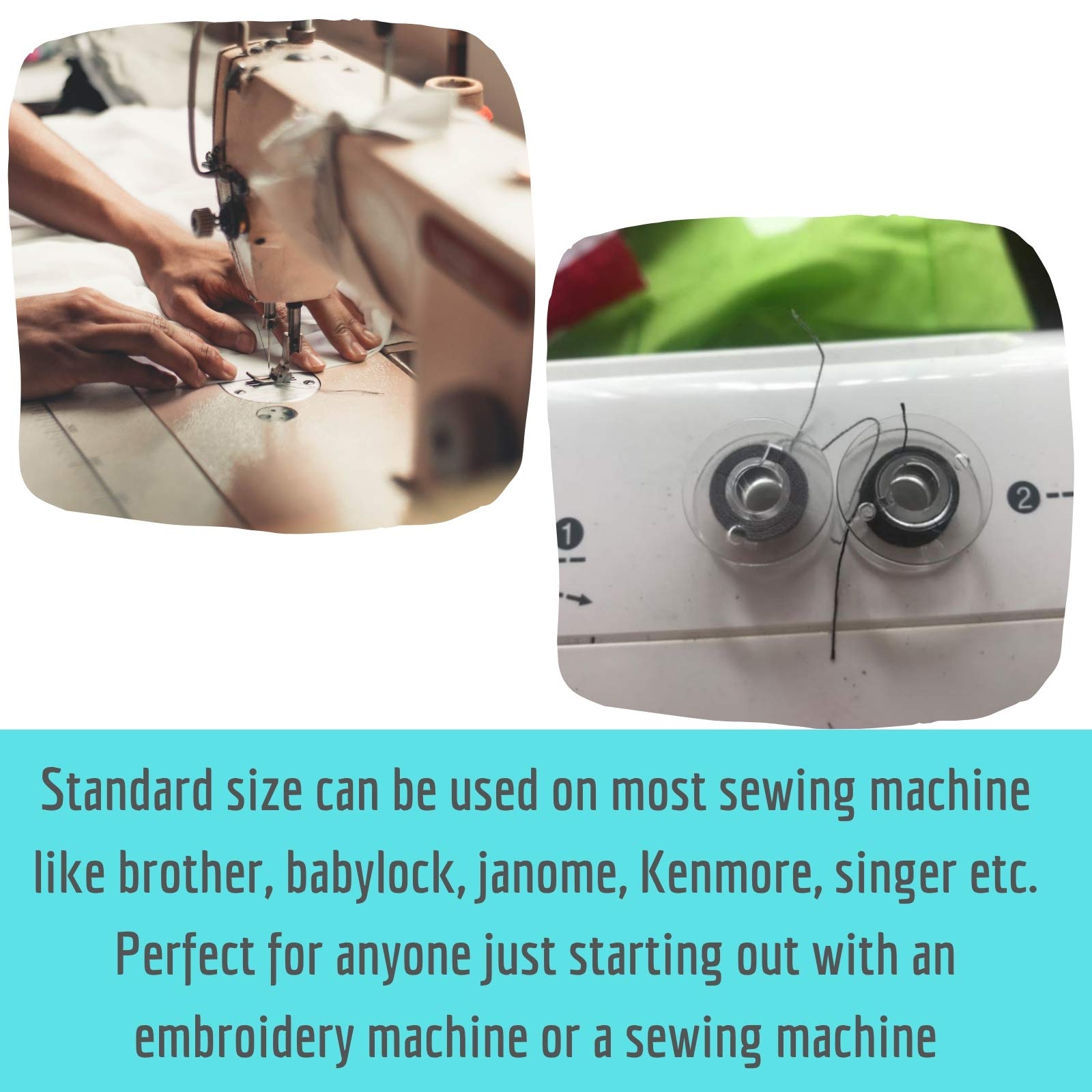 1

2

Standard size can be used on most sewing machine like brother, babylock, janome, Kenmore, singer etc. Perfect for anyone just starting out with an embroidery machine or a sewing machine