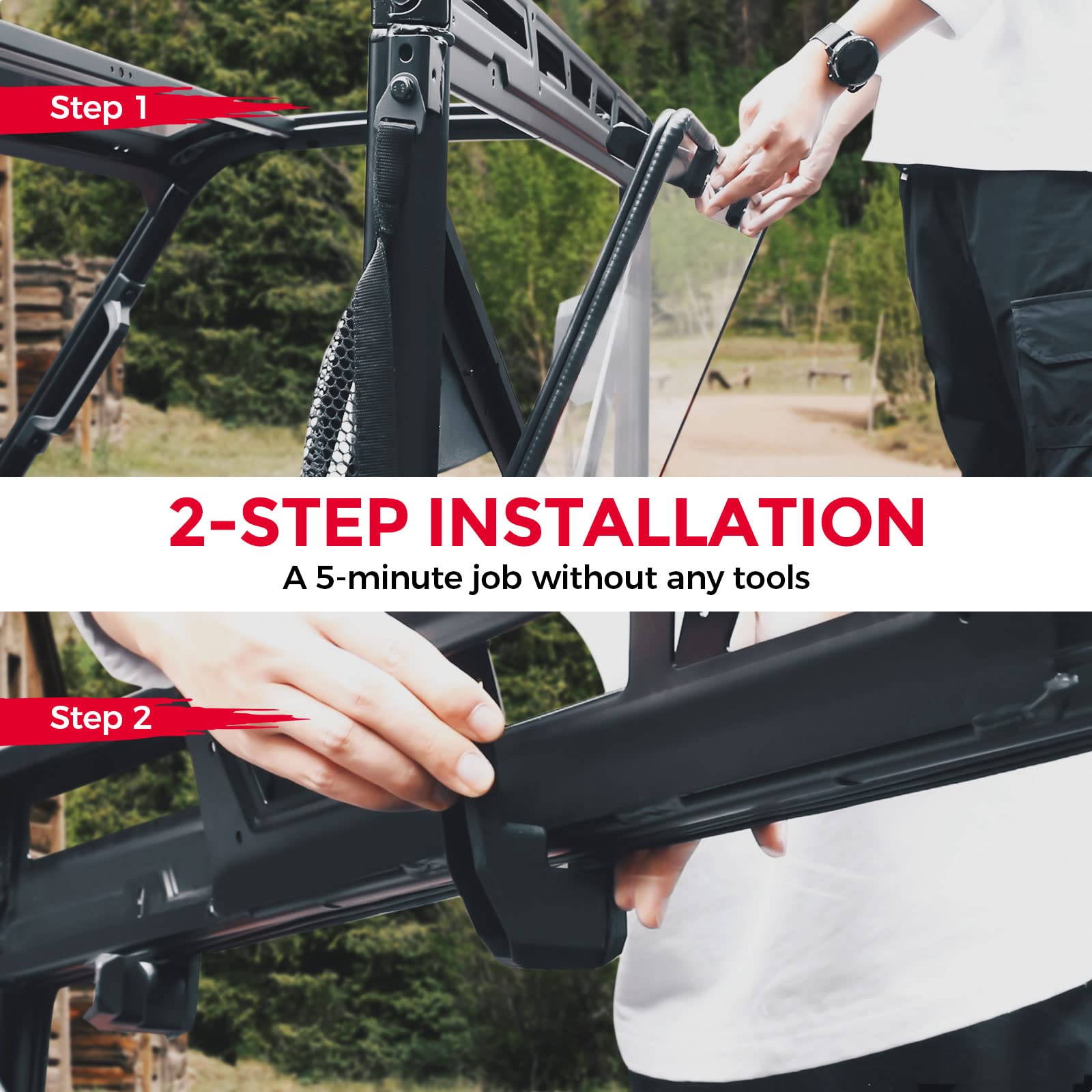 Step 1

2-STEP INSTALLATION
A 5-minute job without any tools

Step 2