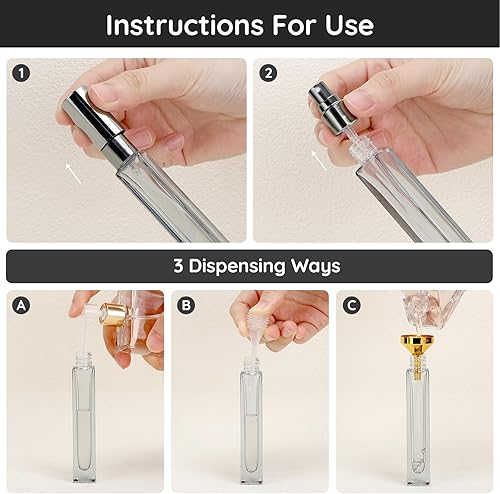 Instructions For Use

1

2

3 Dispensing Ways

A

B

C