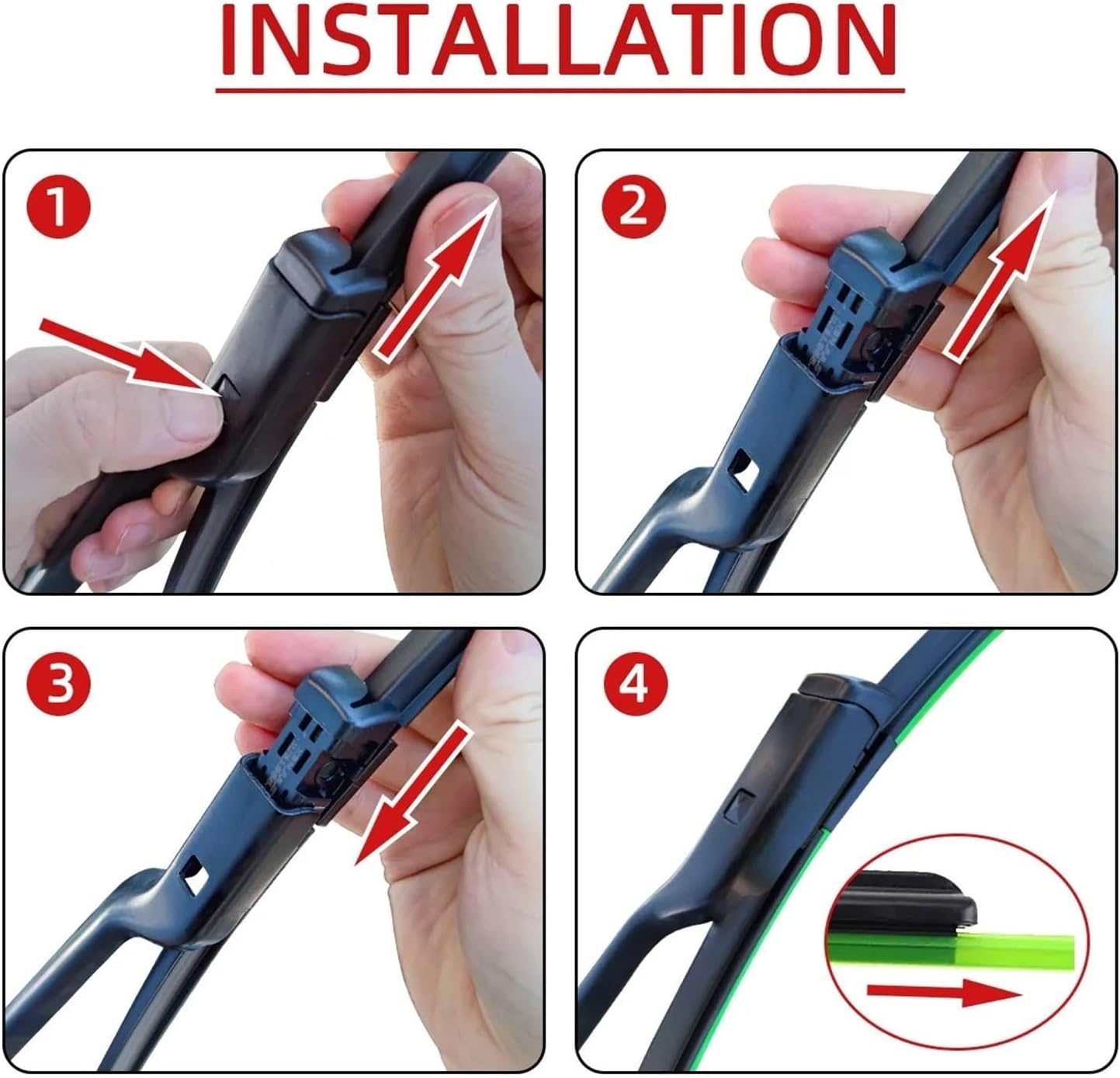 INSTALLATION

1

2

3

4