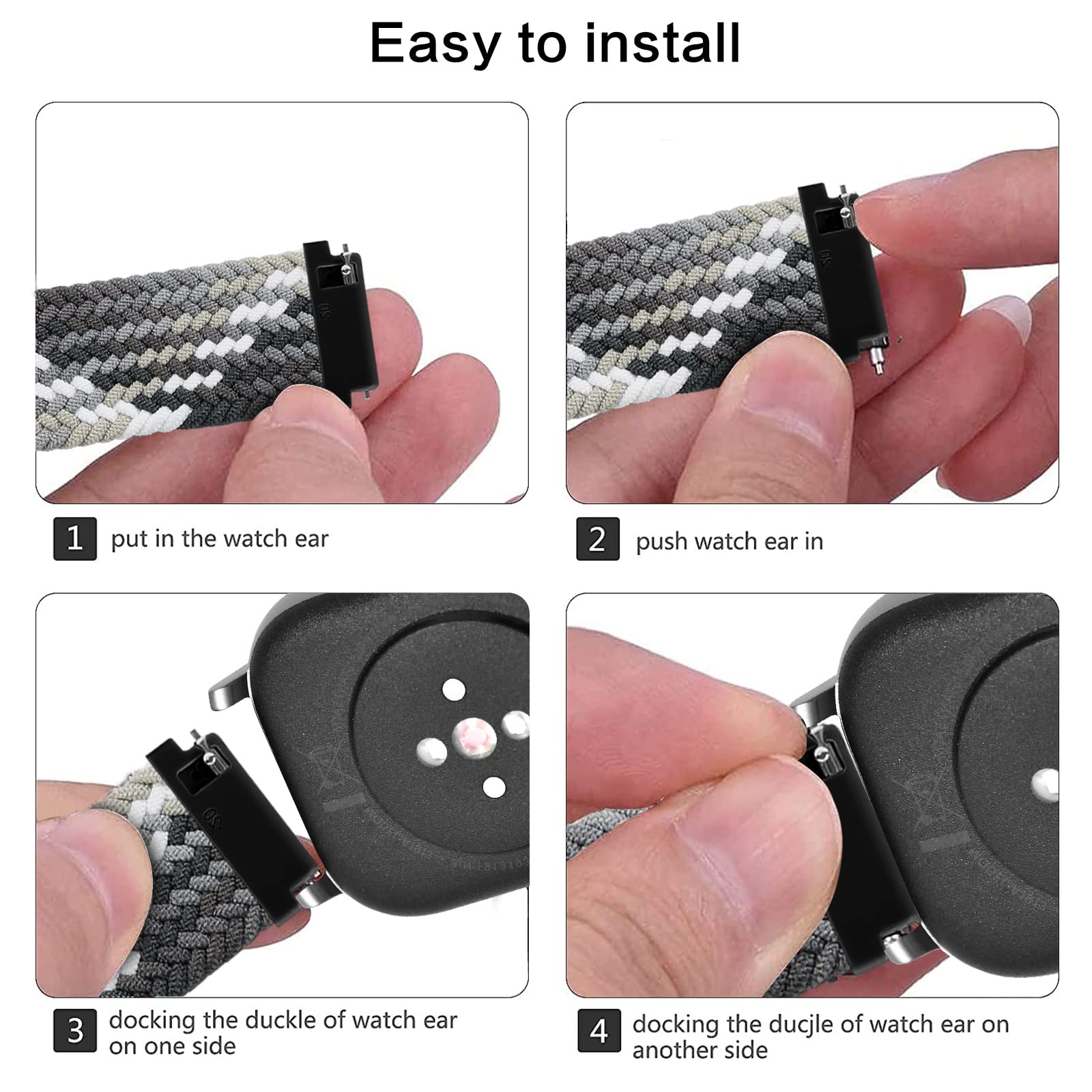 Easy to install

1 put in the watch ear

2 push watch ear in

3 docking the duckle of watch ear on one side

4 docking the ducjle of watch ear on another side