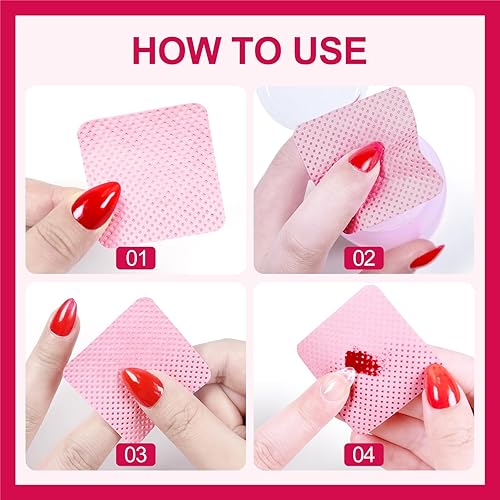 HOW TO USE

01

02

03

04