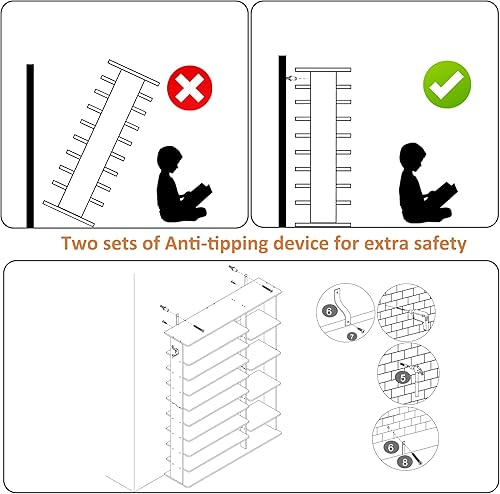 Two sets of Anti-tipping device for extra safety

6

7

5

6

8