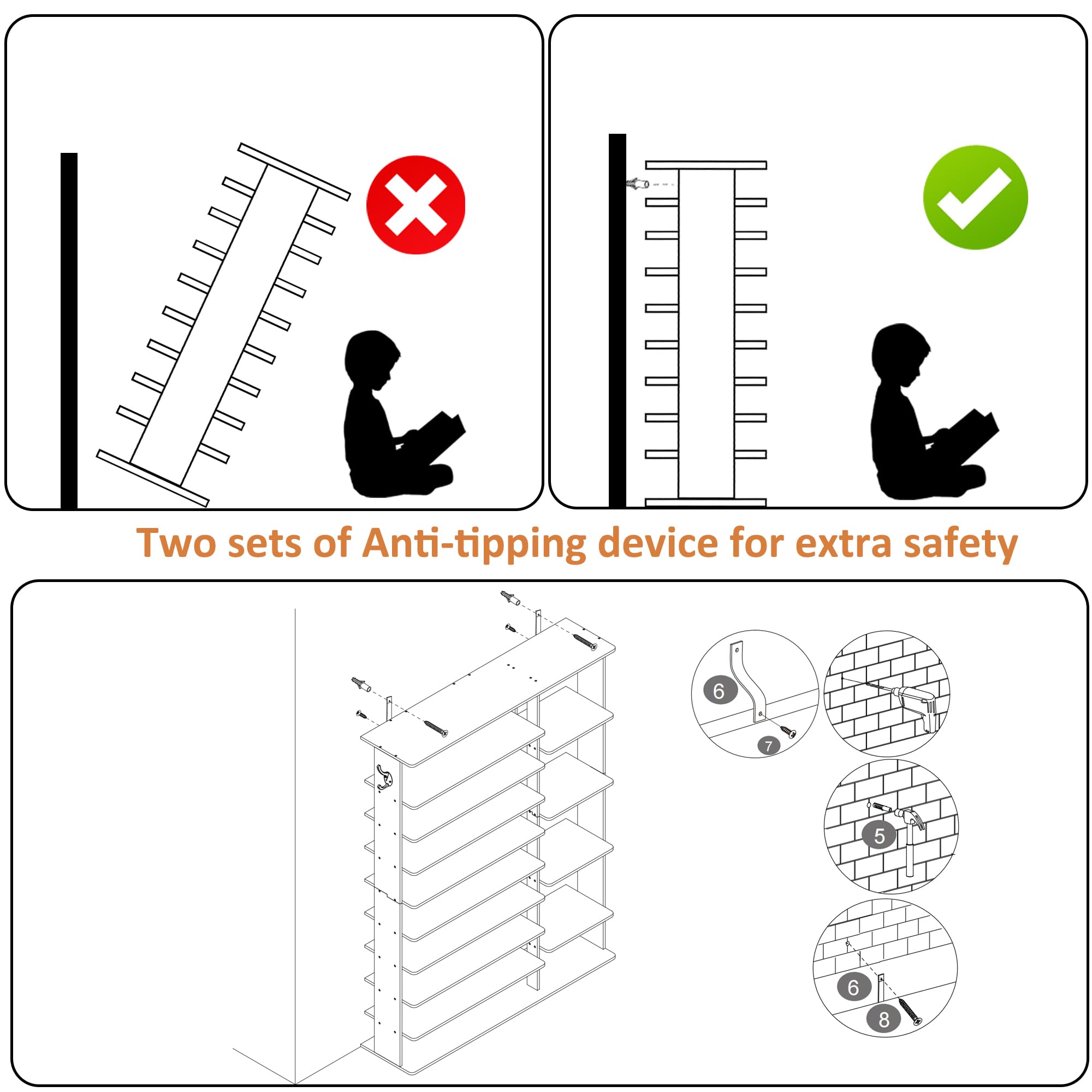 Two sets of Anti-tipping device for extra safety

6

7

5

6

8