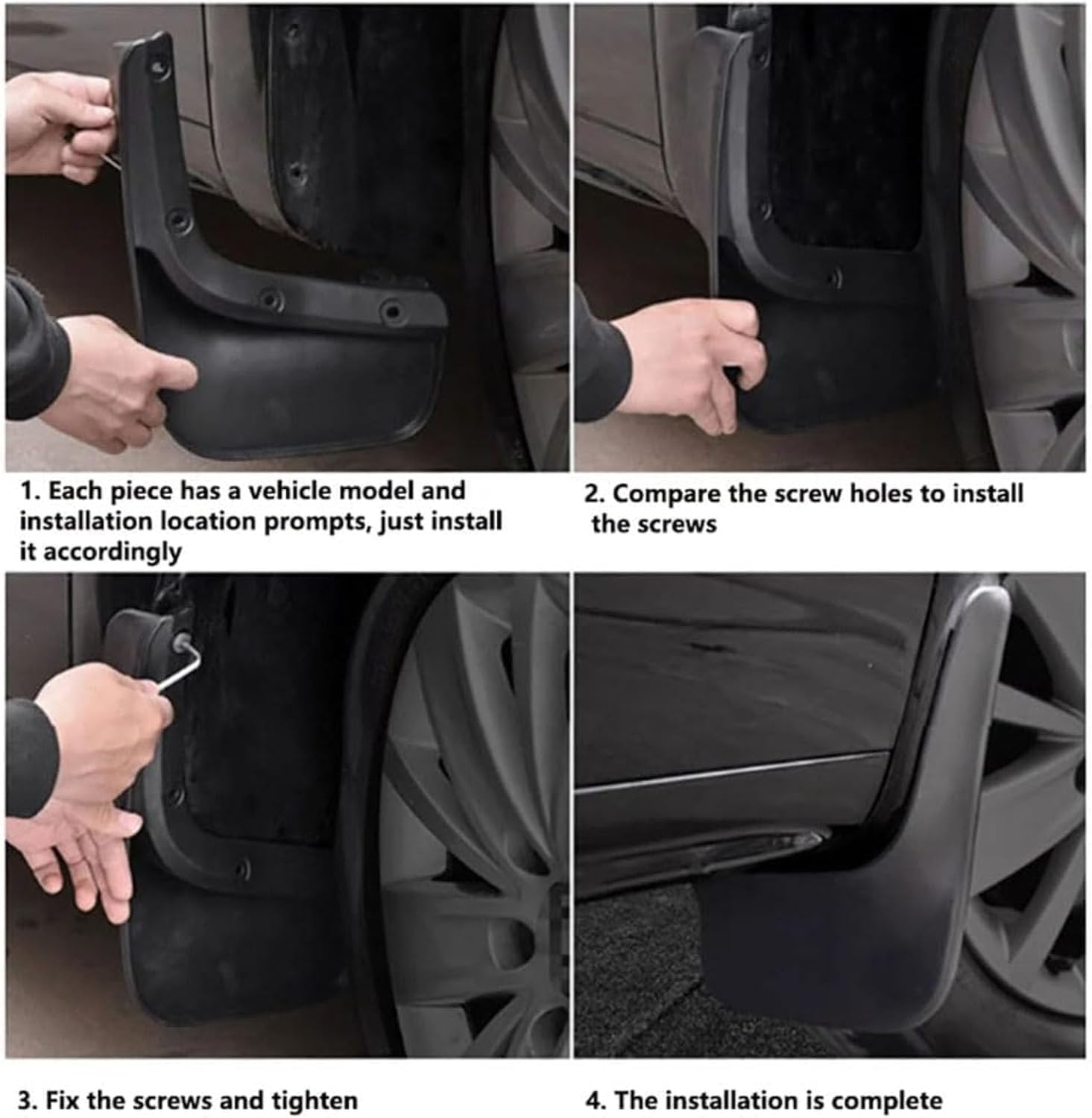 1. Each piece has a vehicle model and installation location prompts, just install it accordingly

2. Compare the screw holes to install the screws

3. Fix the screws and tighten

4. The installation is complete