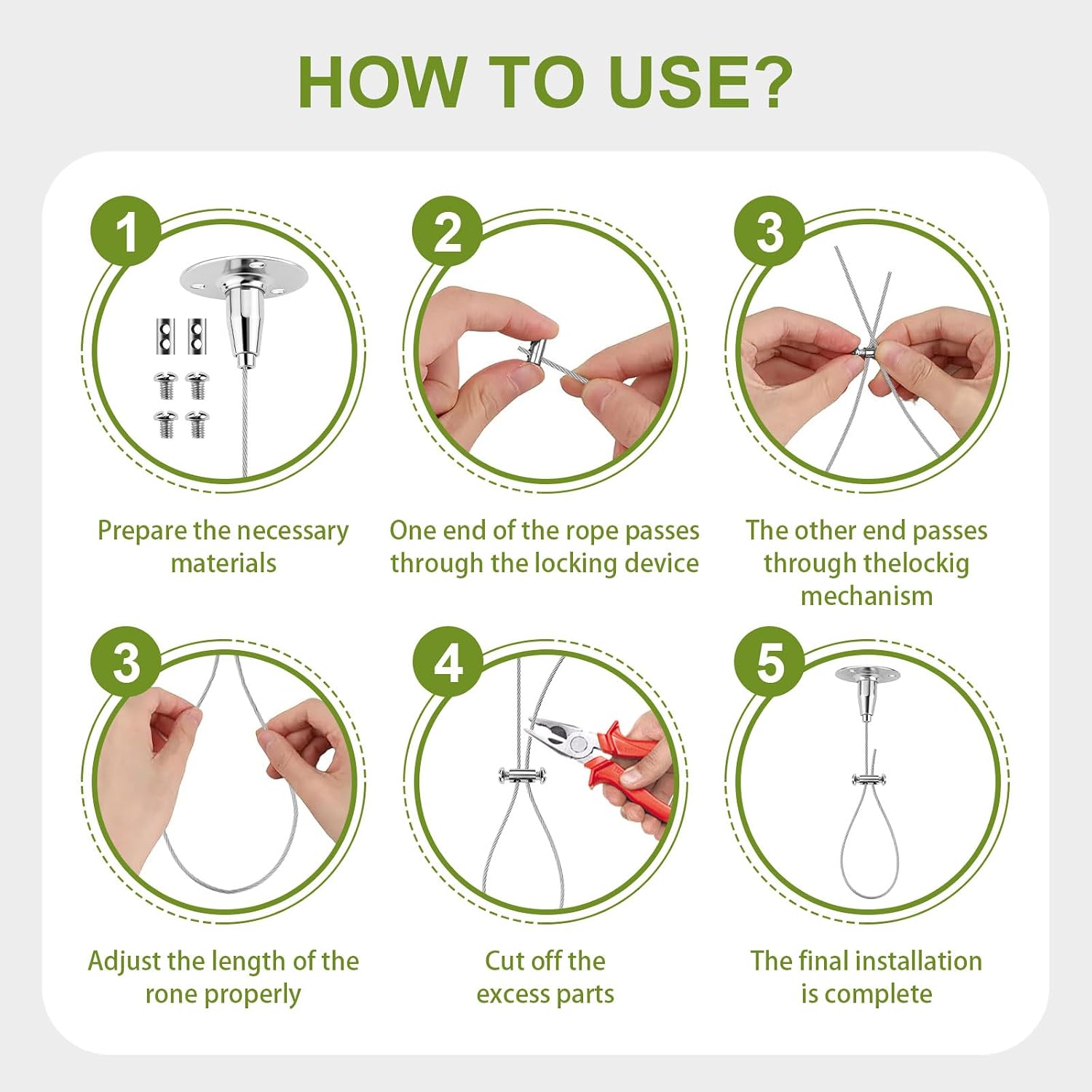 HOW TO USE?

1

Prepare the necessary materials

2

One end of the rope passes through the locking device

3

The other end passes through thelockig mechanism

3

Adjust the length of the rone properly

4

Cut off the excess parts

5

The final installation is complete