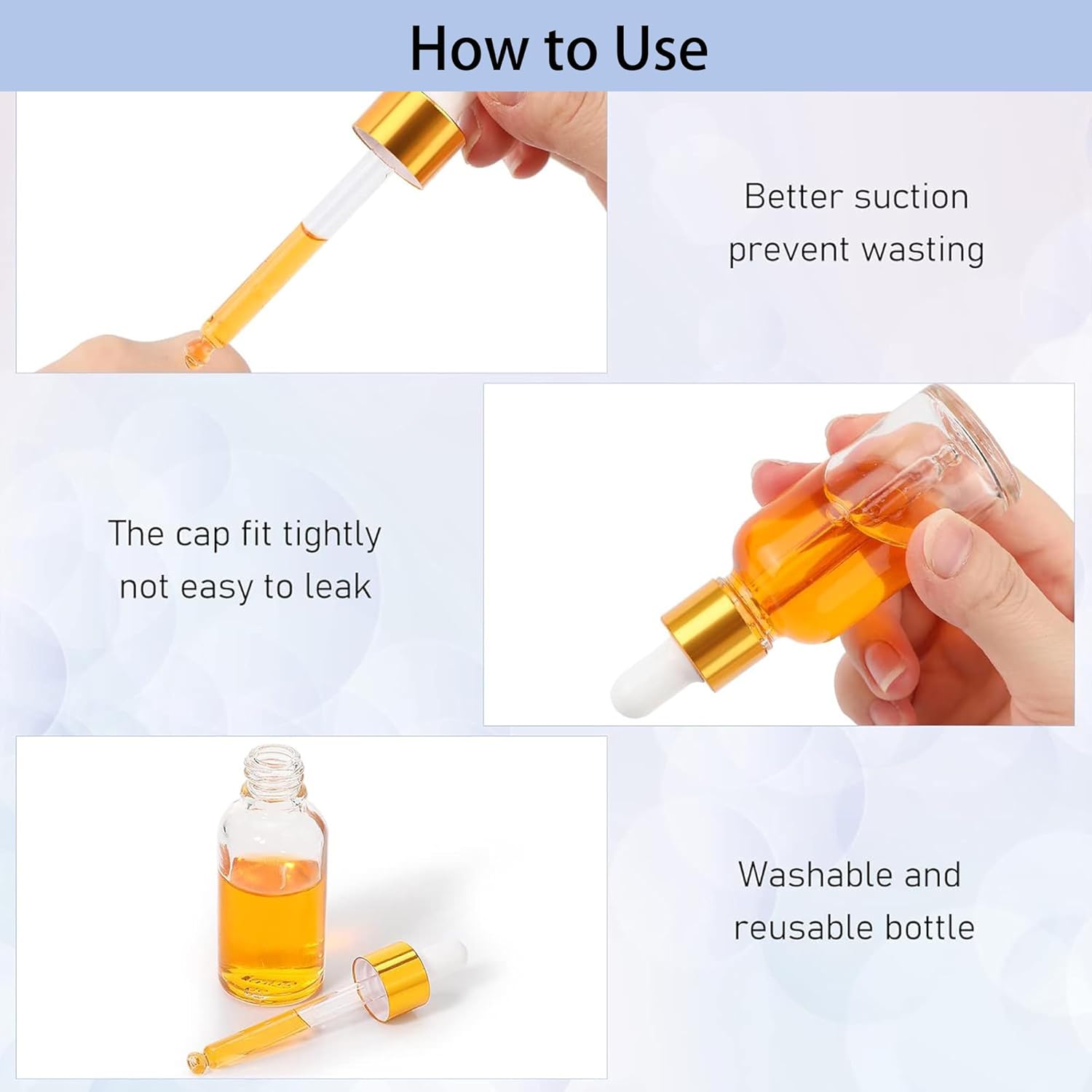 How to Use

Better suction prevent wasting

The cap fit tightly not easy to leak

Washable and reusable bottle