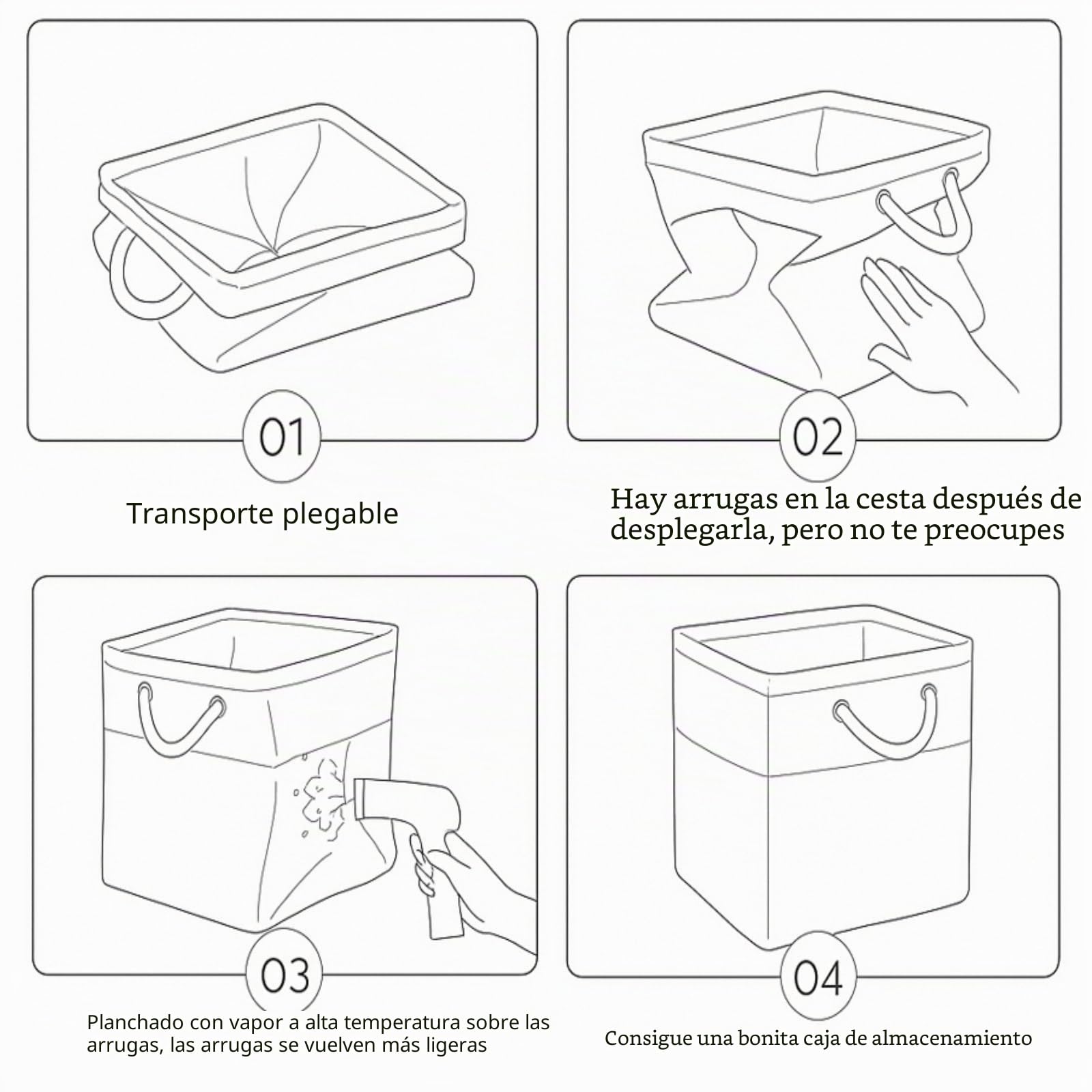 01

Transporte plegable

02

Hay arrugas en la cesta después de desplegarla, pero no te preocupes

03

Planchado con vapor a alta temperatura sobre las arrugas, las arrugas se vuelven más ligeras

04

Consigue una bonita caja de almacenamiento