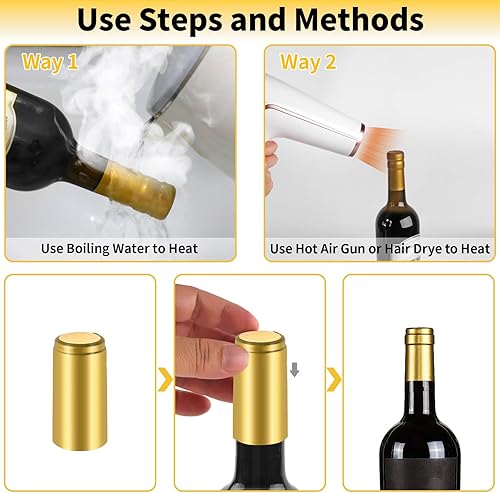 Use Steps and Methods

Way 1

Use Boiling Water to Heat

Way 2

Use Hot Air Gun or Hair Drye to Heat