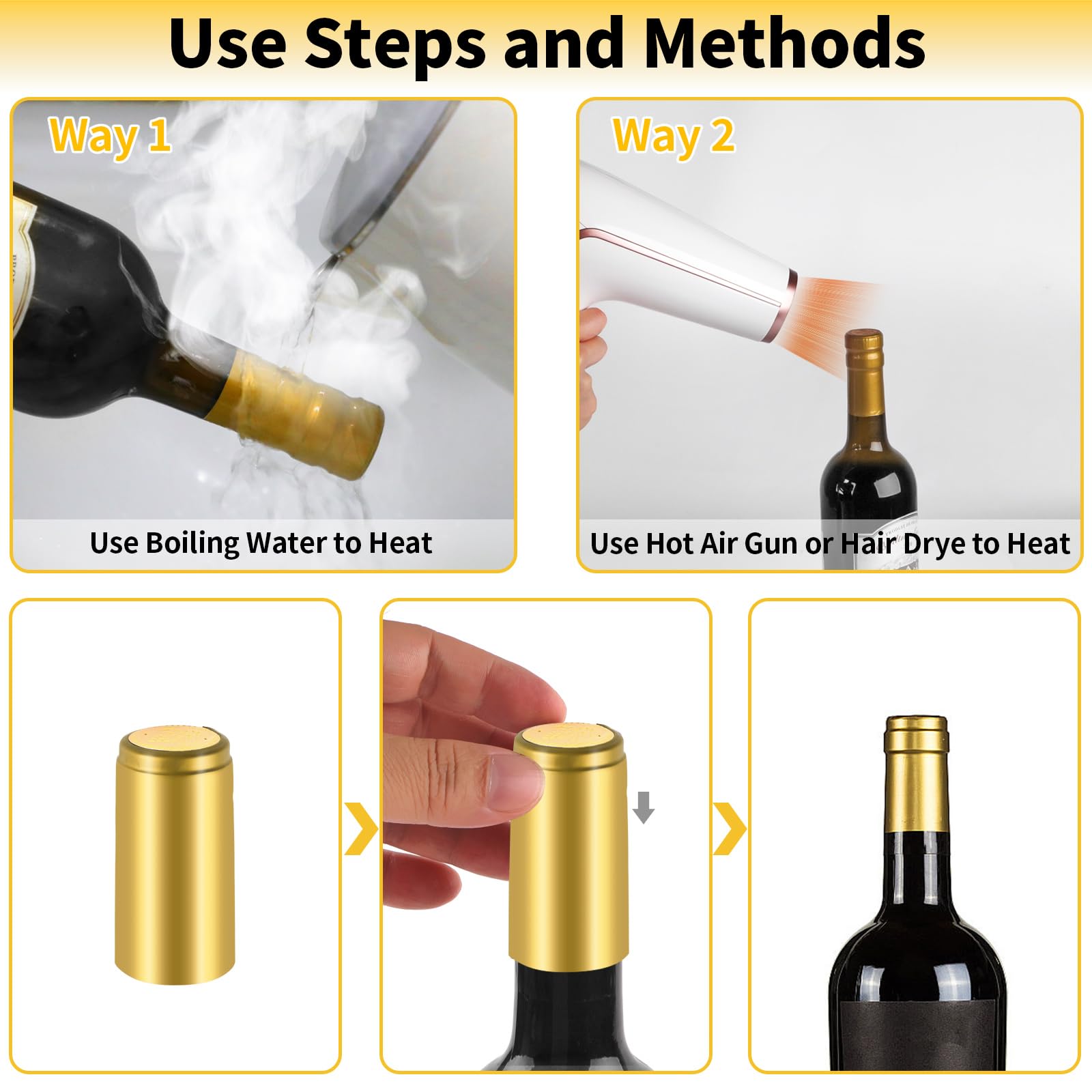 Use Steps and Methods

Way 1

Use Boiling Water to Heat

Way 2

Use Hot Air Gun or Hair Drye to Heat