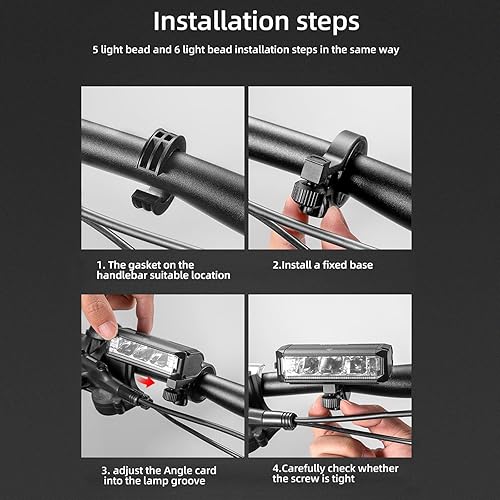 Installation steps

5 light bead and 6 light bead installation steps in the same way

1. The gasket on the handlebar suitable location

2.Install a fixed base

3. adjust the Angle card into the lamp groove

4.Carefully check whether the screw is tight