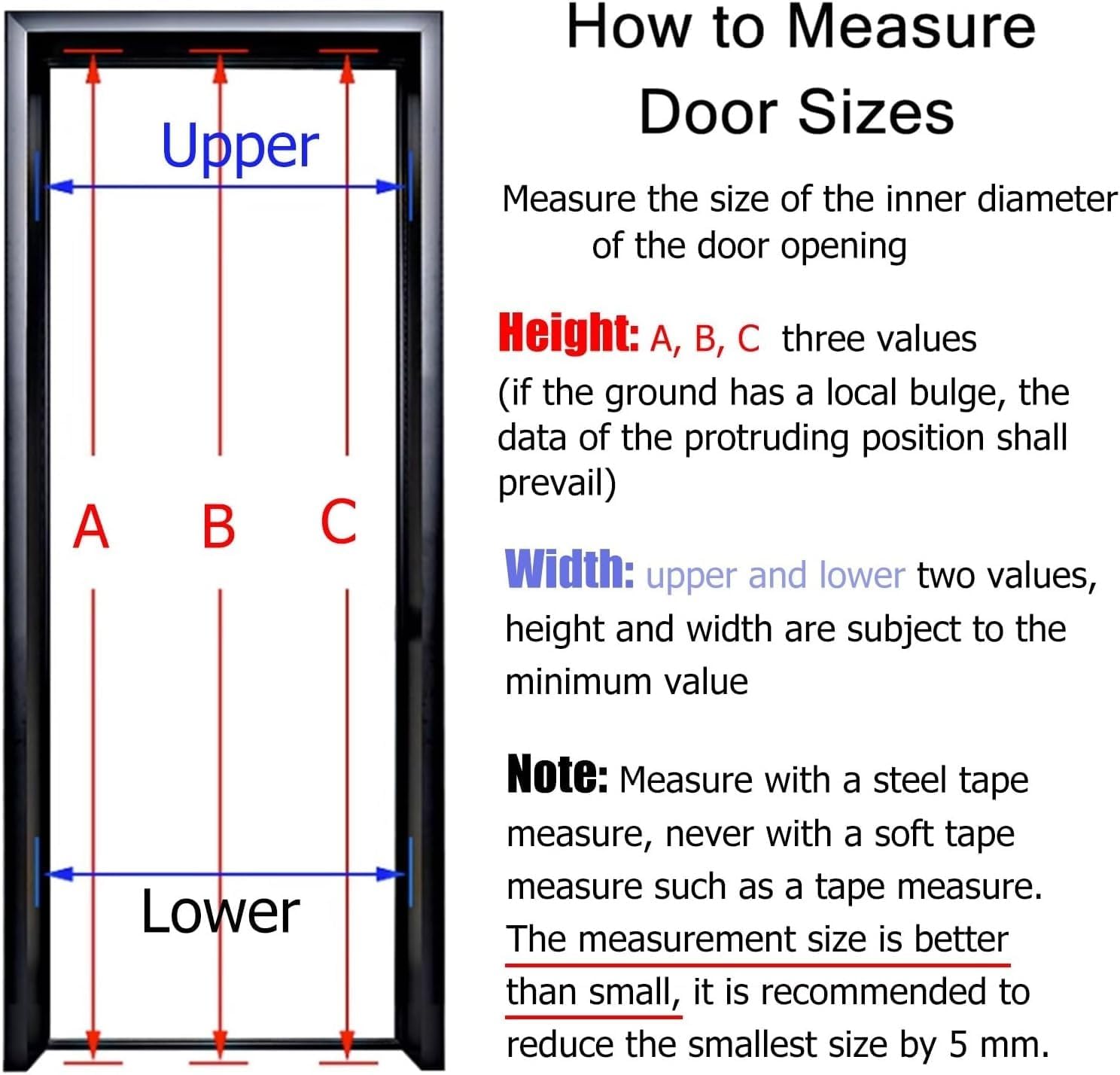 Upper

A B C

Lower

How to Measure Door Sizes

Measure the size of the inner diameter of the door opening

Height: A, B, C three values (if the ground has a local bulge, the data of the protruding position shall prevail)

Width: upper and lower two values, height and width are subject to the minimum value

Note: Measure with a steel tape measure, never with a soft tape measure such as a tape measure. The measurement size is better than small, it is recommended to reduce the smallest size by 5 mm.